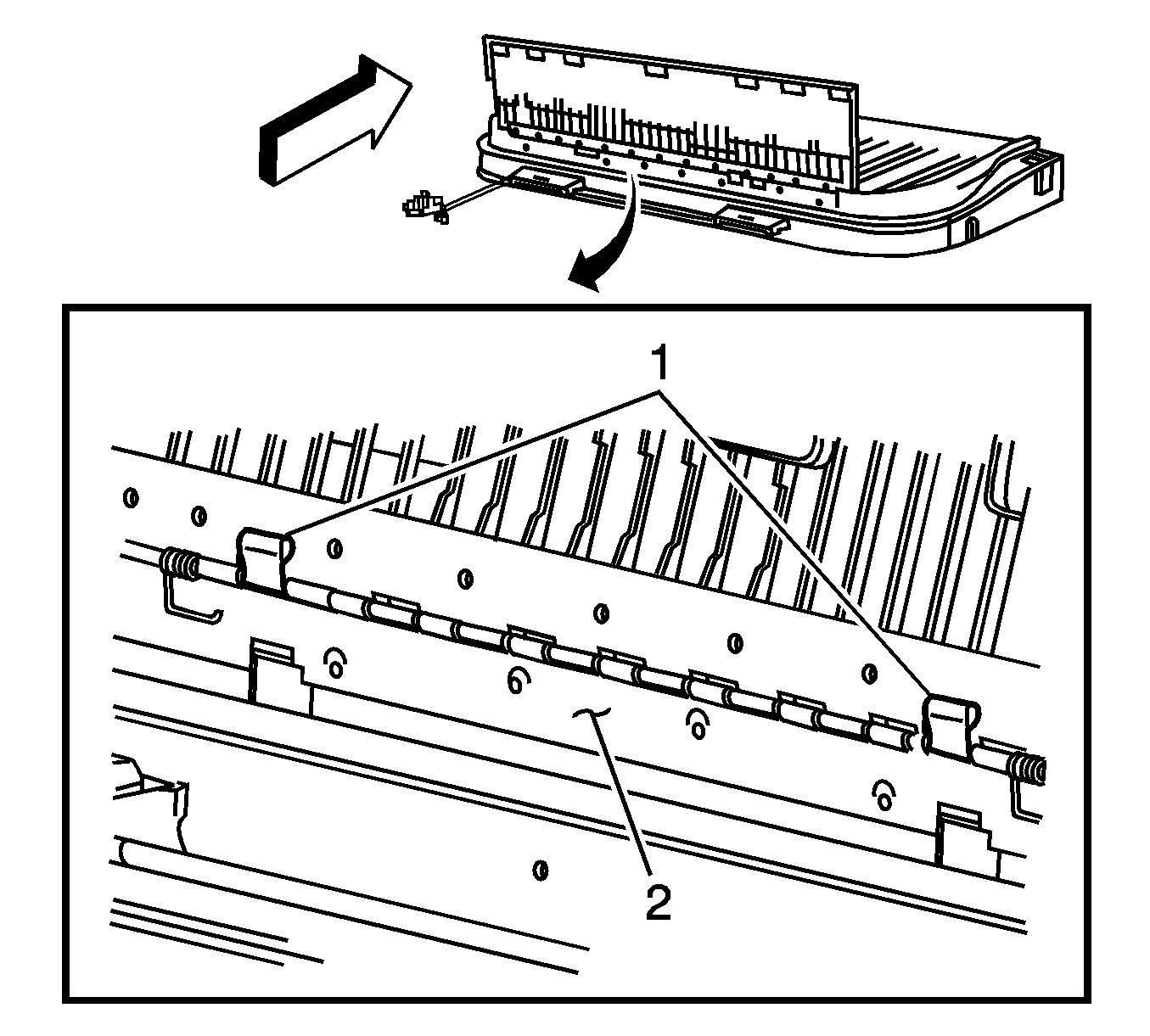 1
2