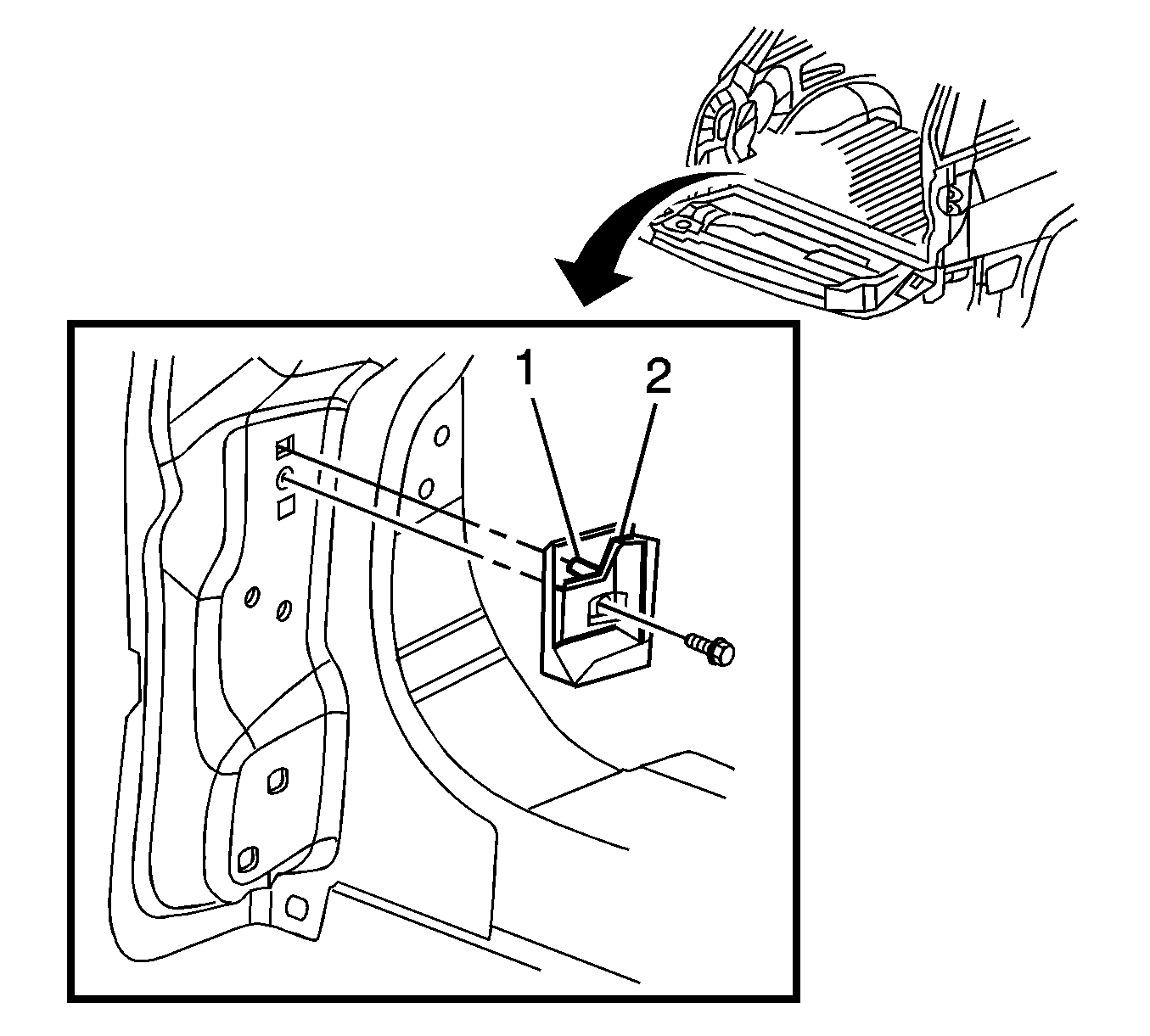 1
2