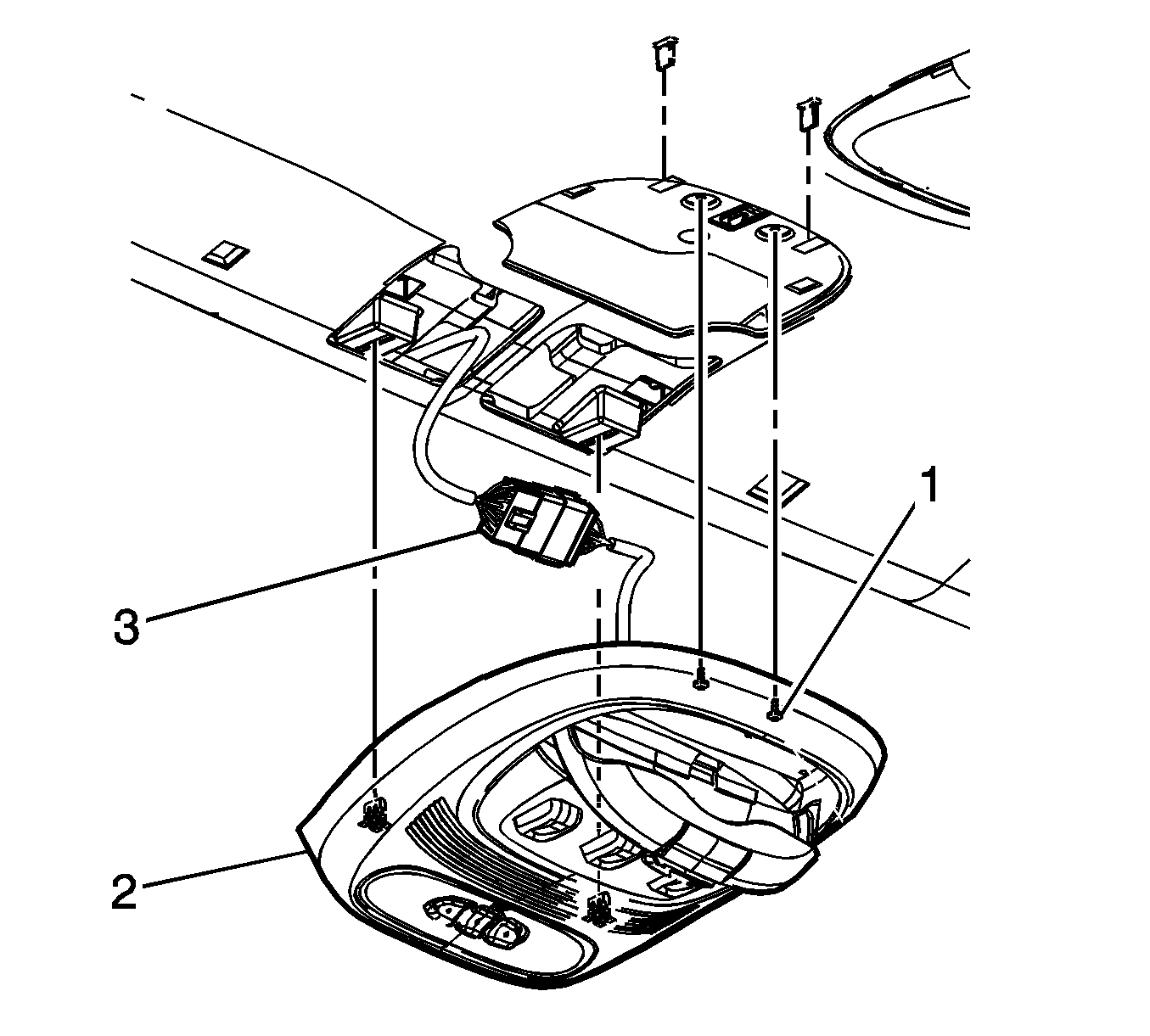 1
3
2