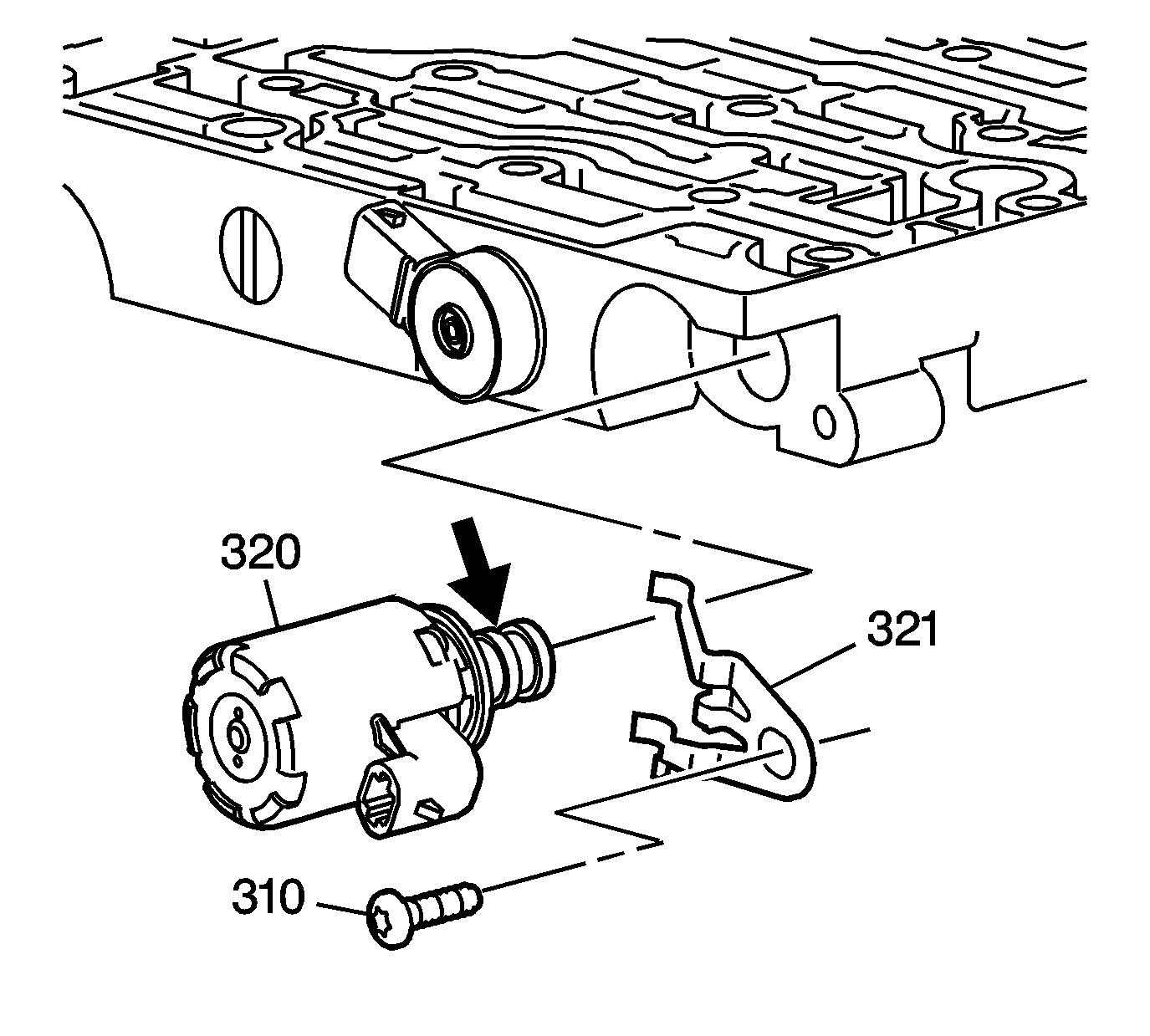 320

321

310