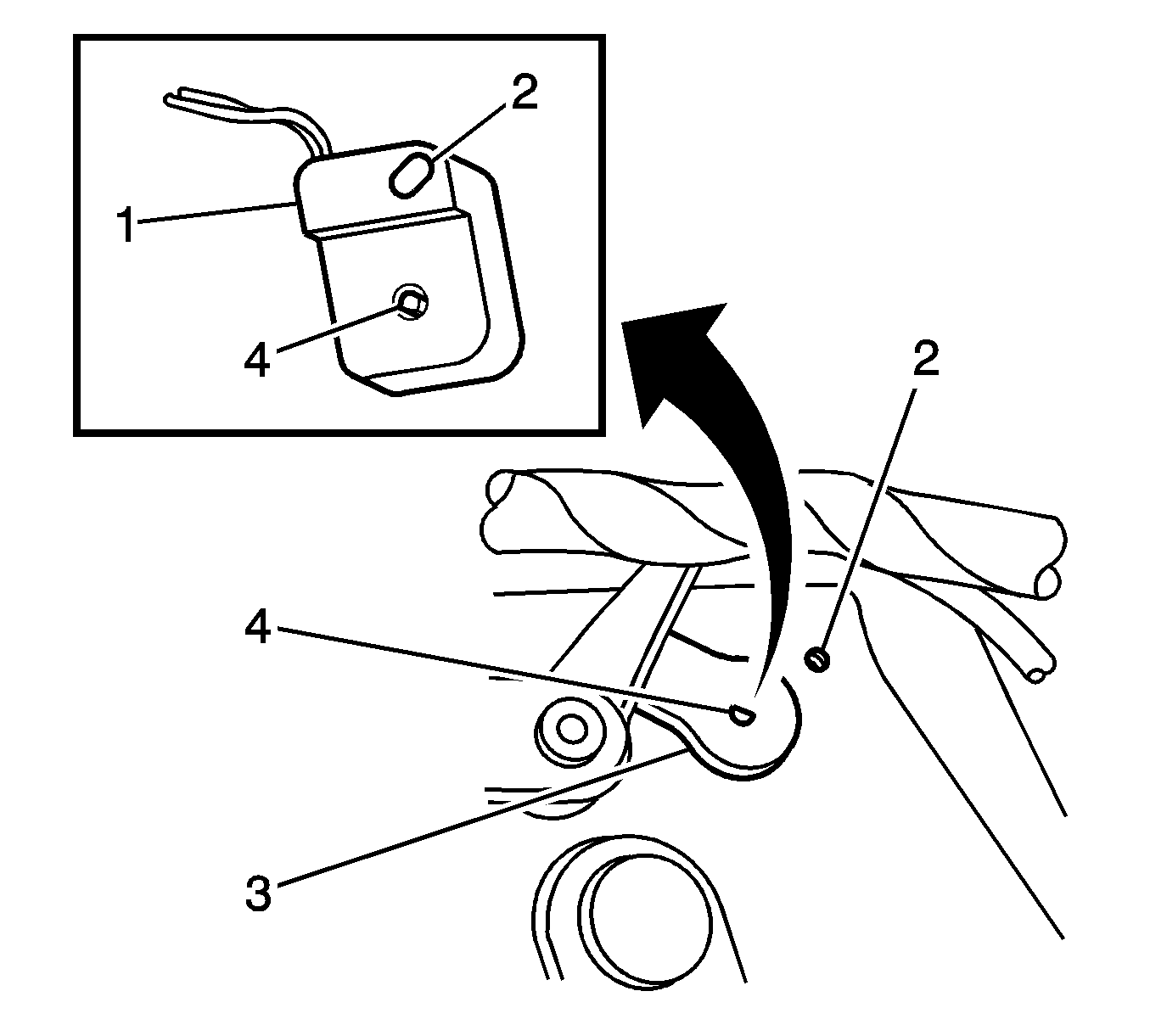 2
1
4
2
4
3