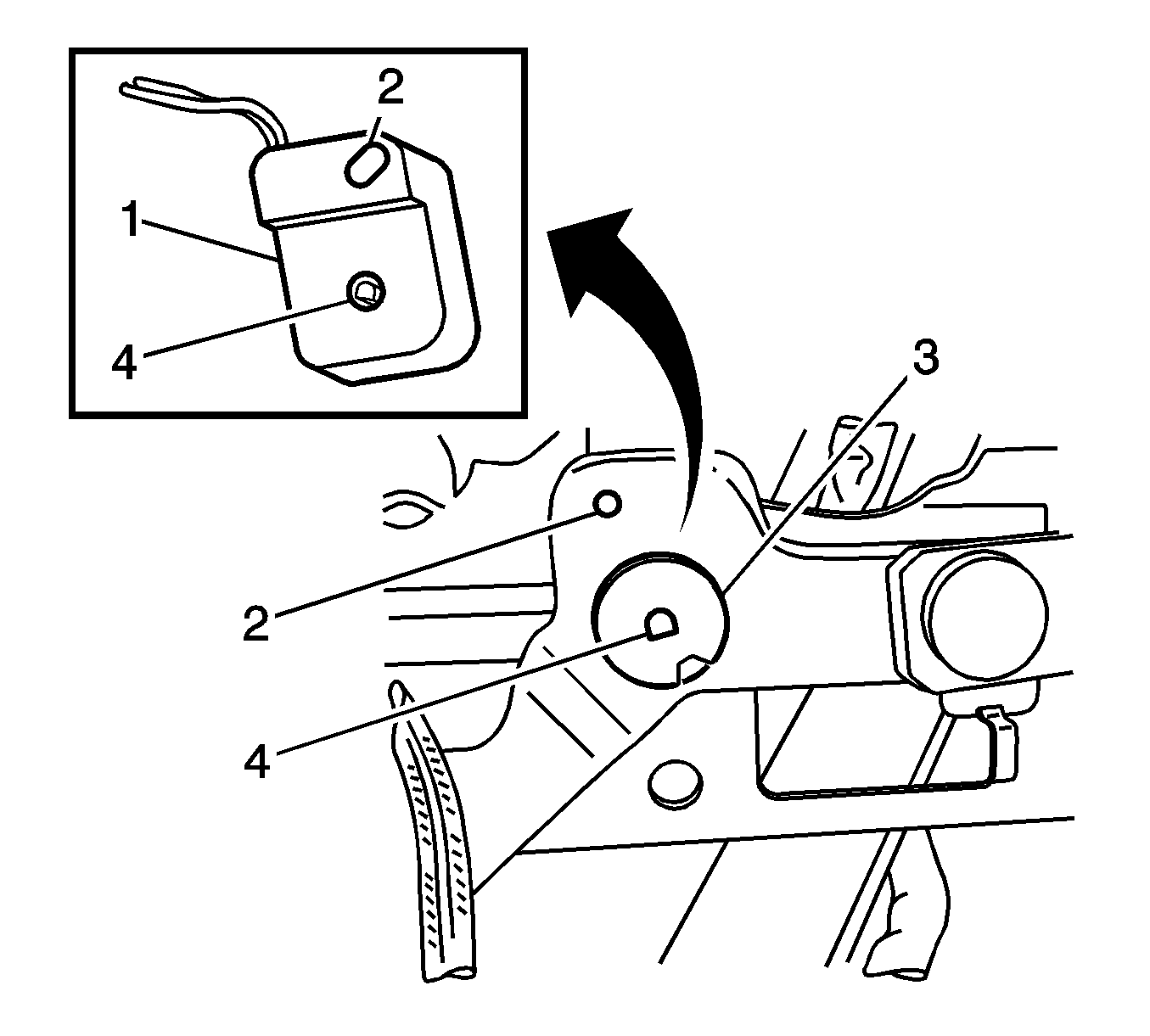 2
1
4
3
2
4