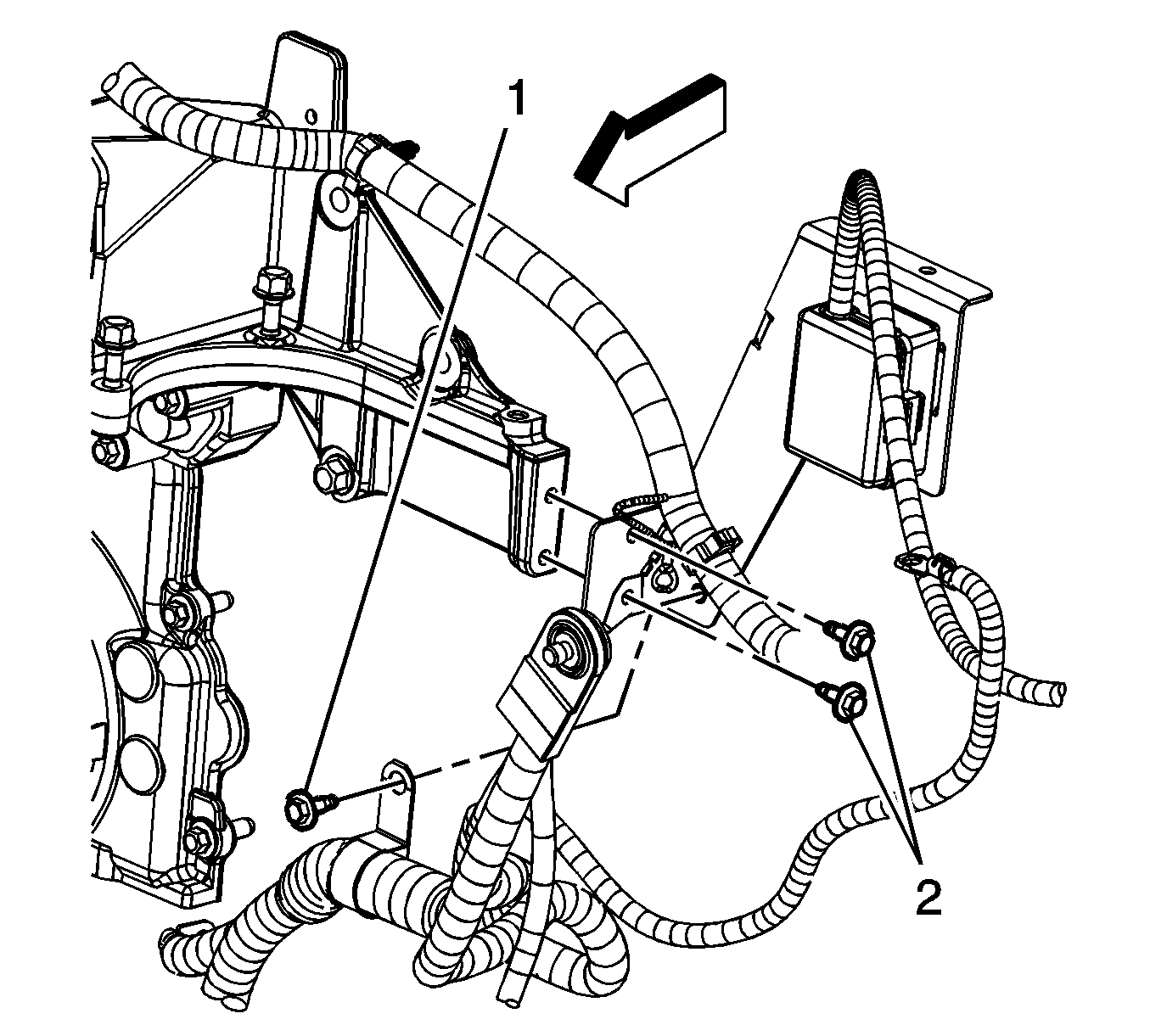 1

2