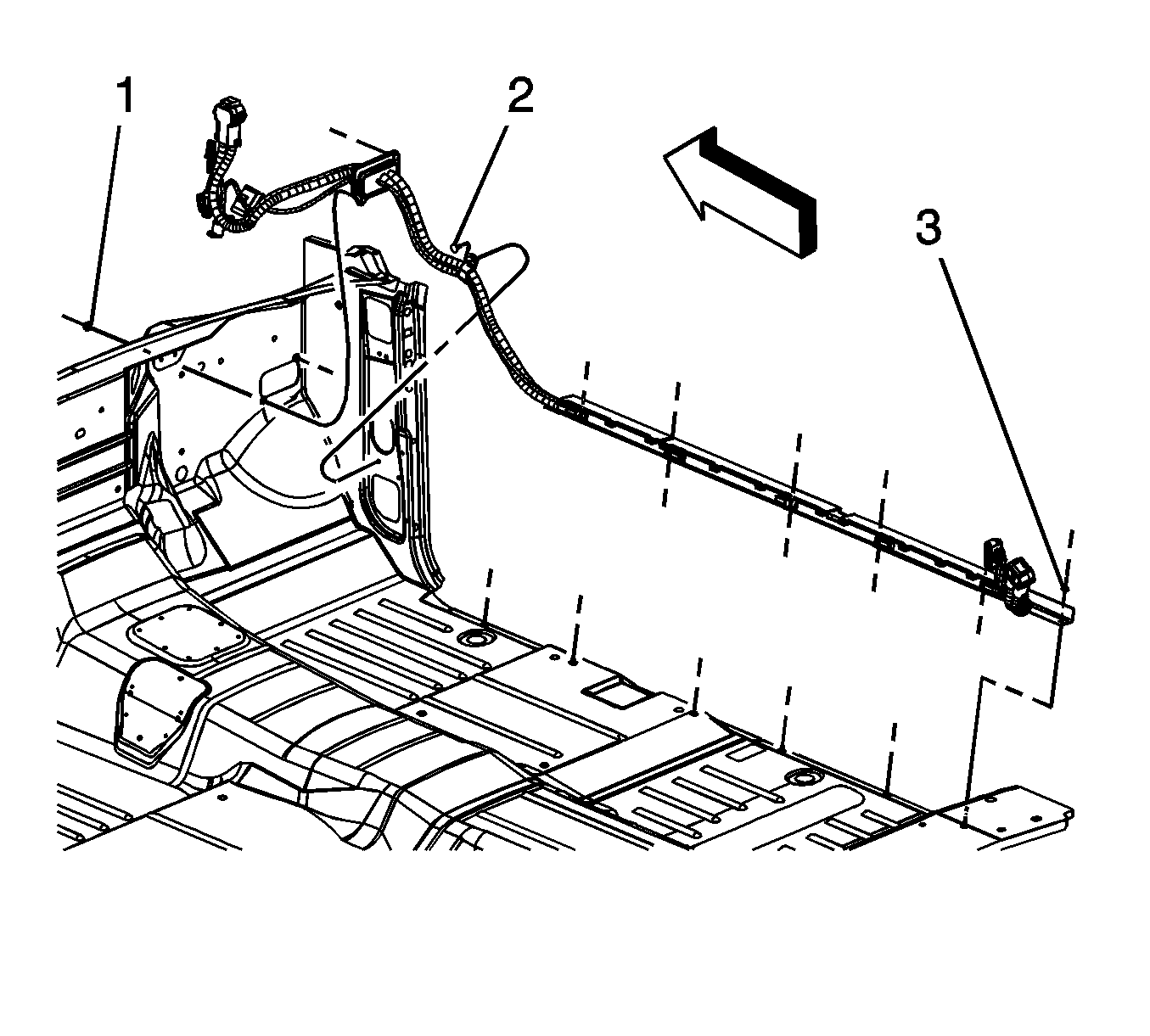 1
2
3