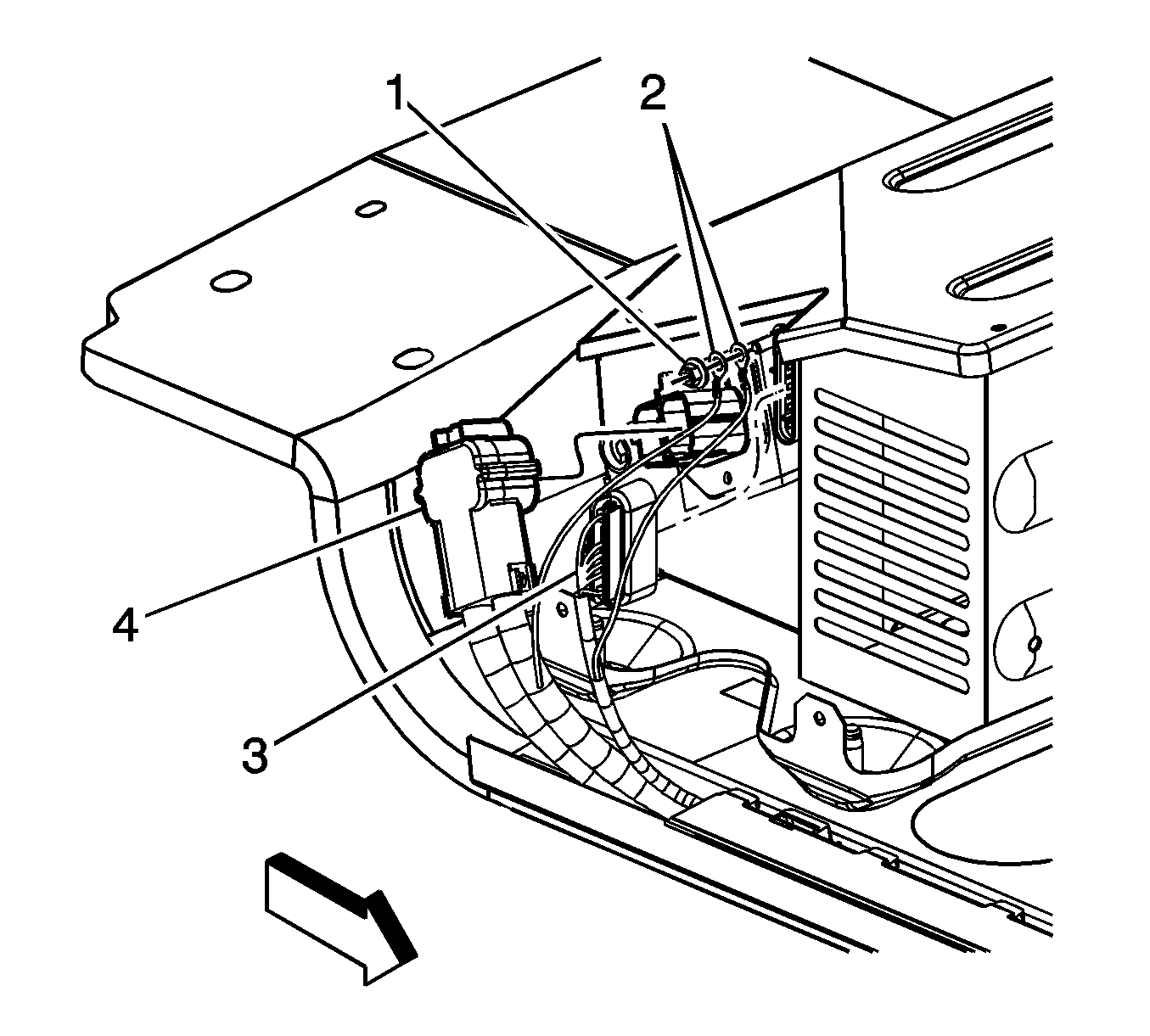 1
2
4
3