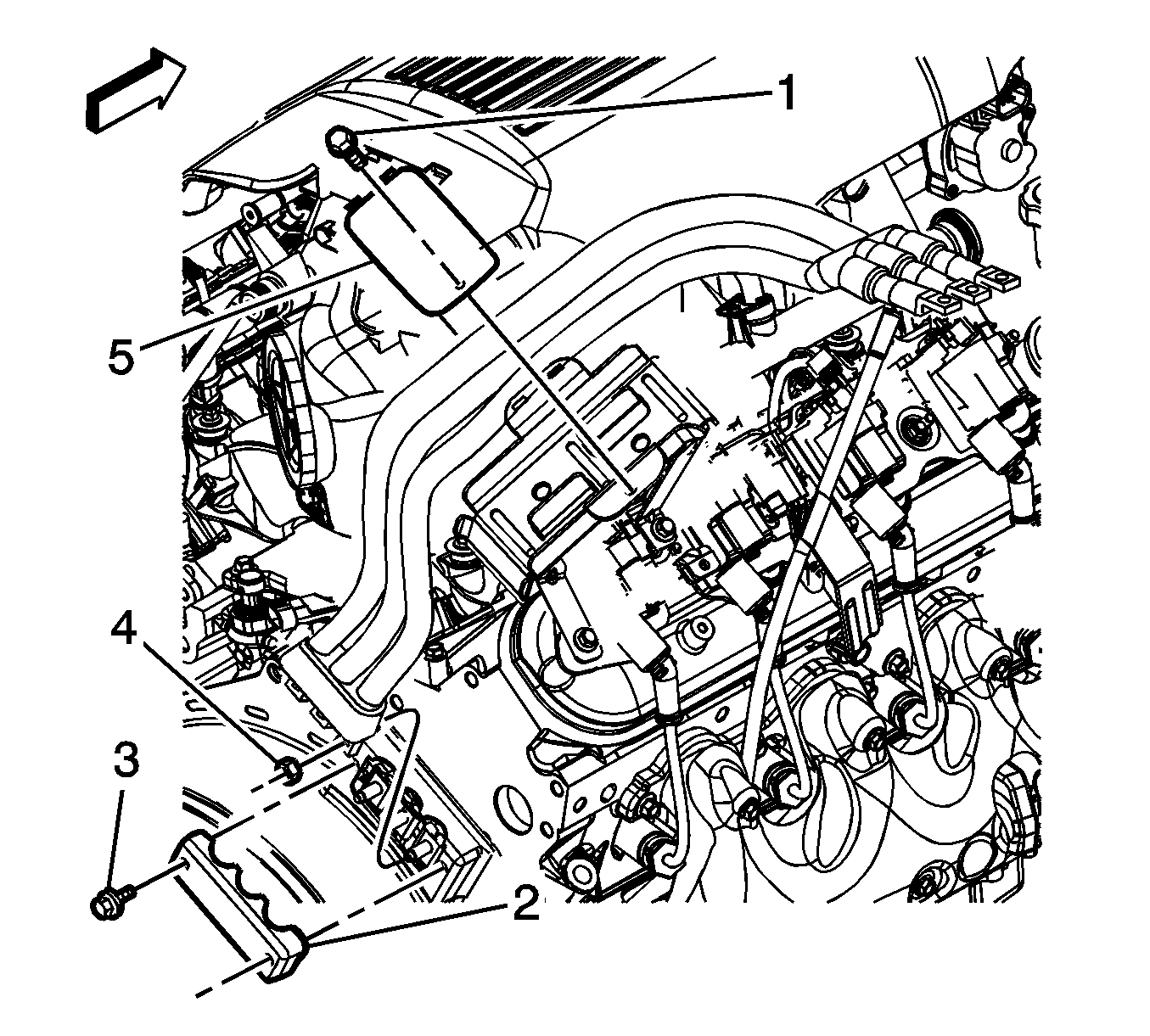 1
5
4
3
2