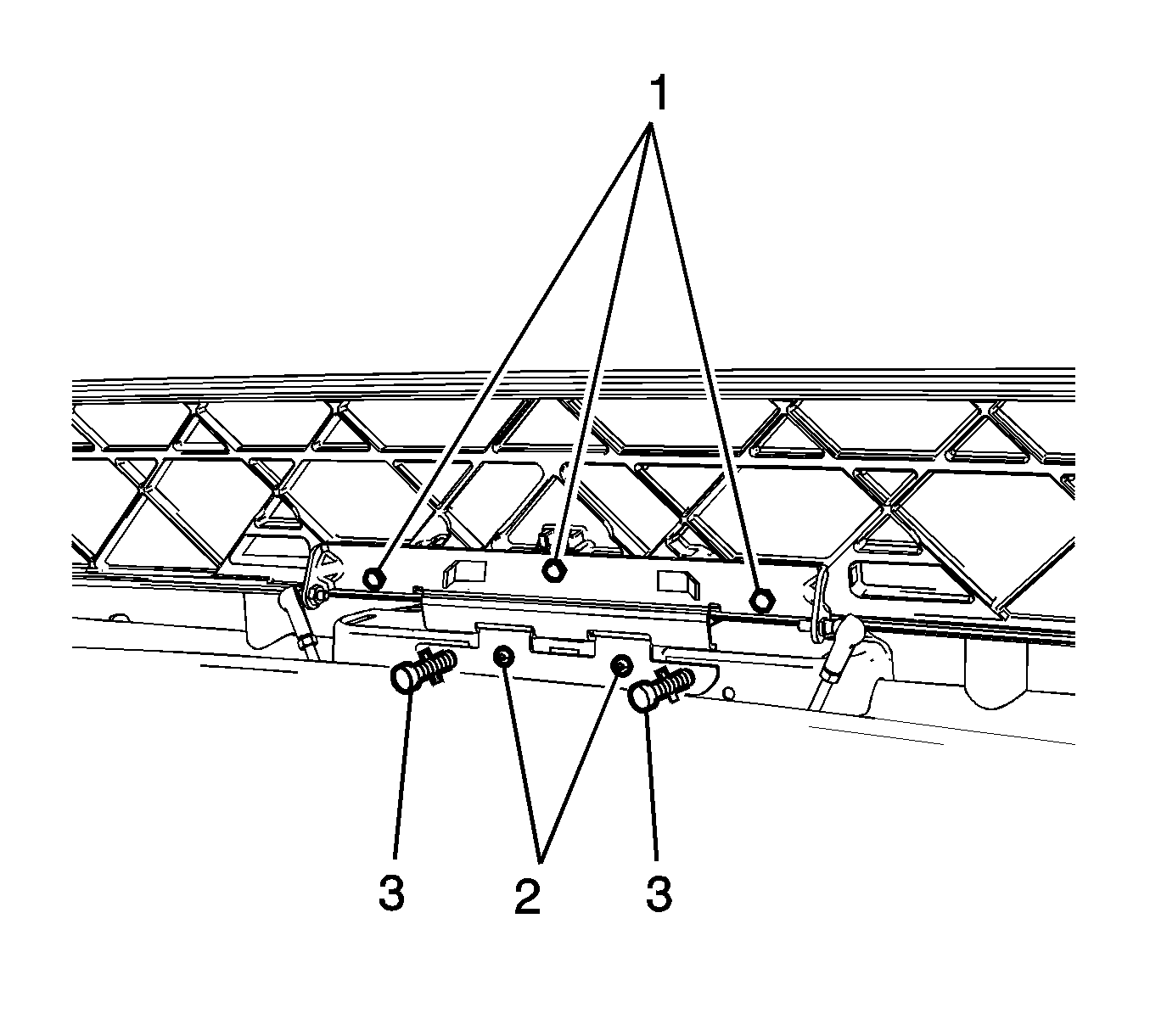 1

3

2

3