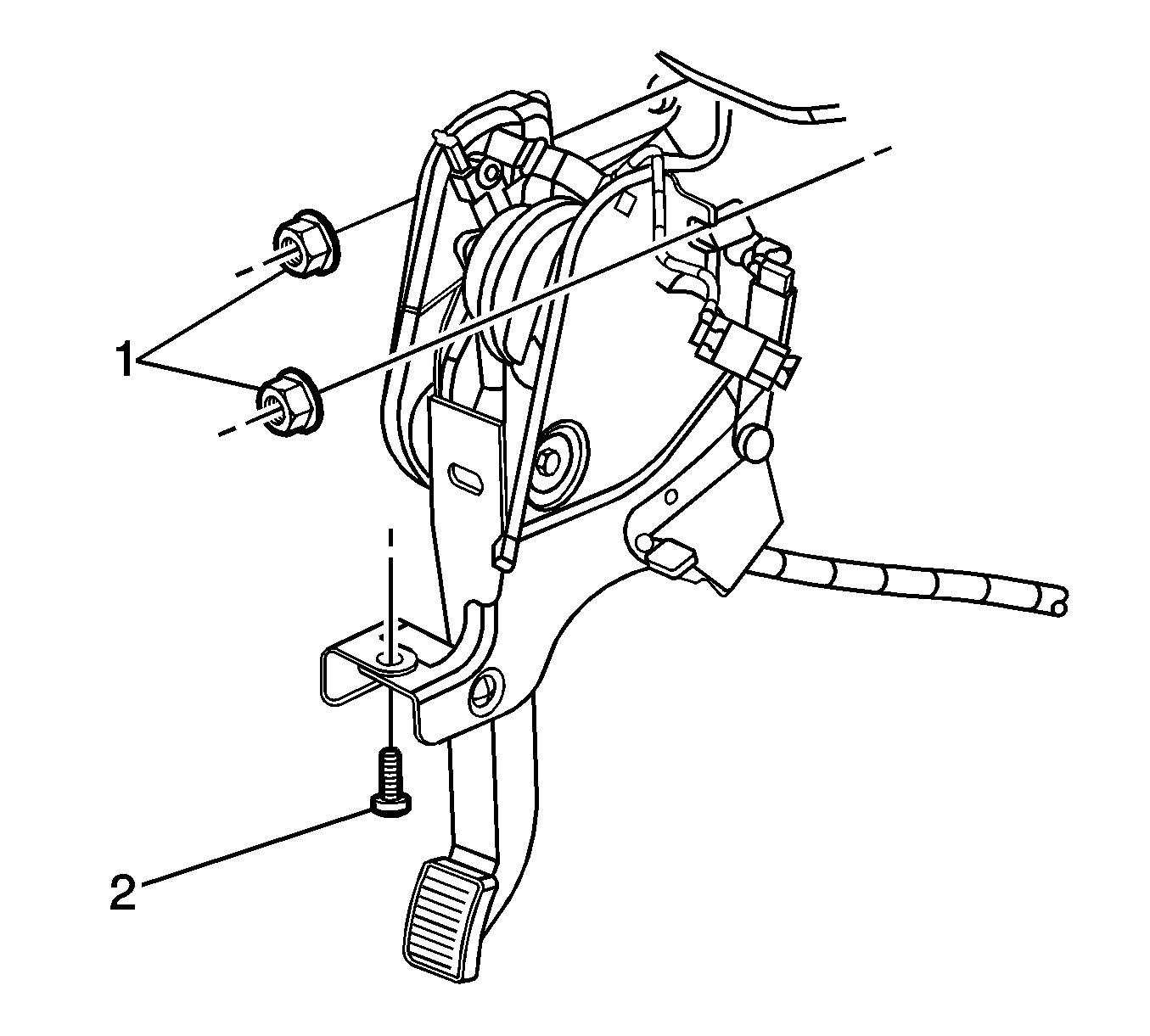 1
2