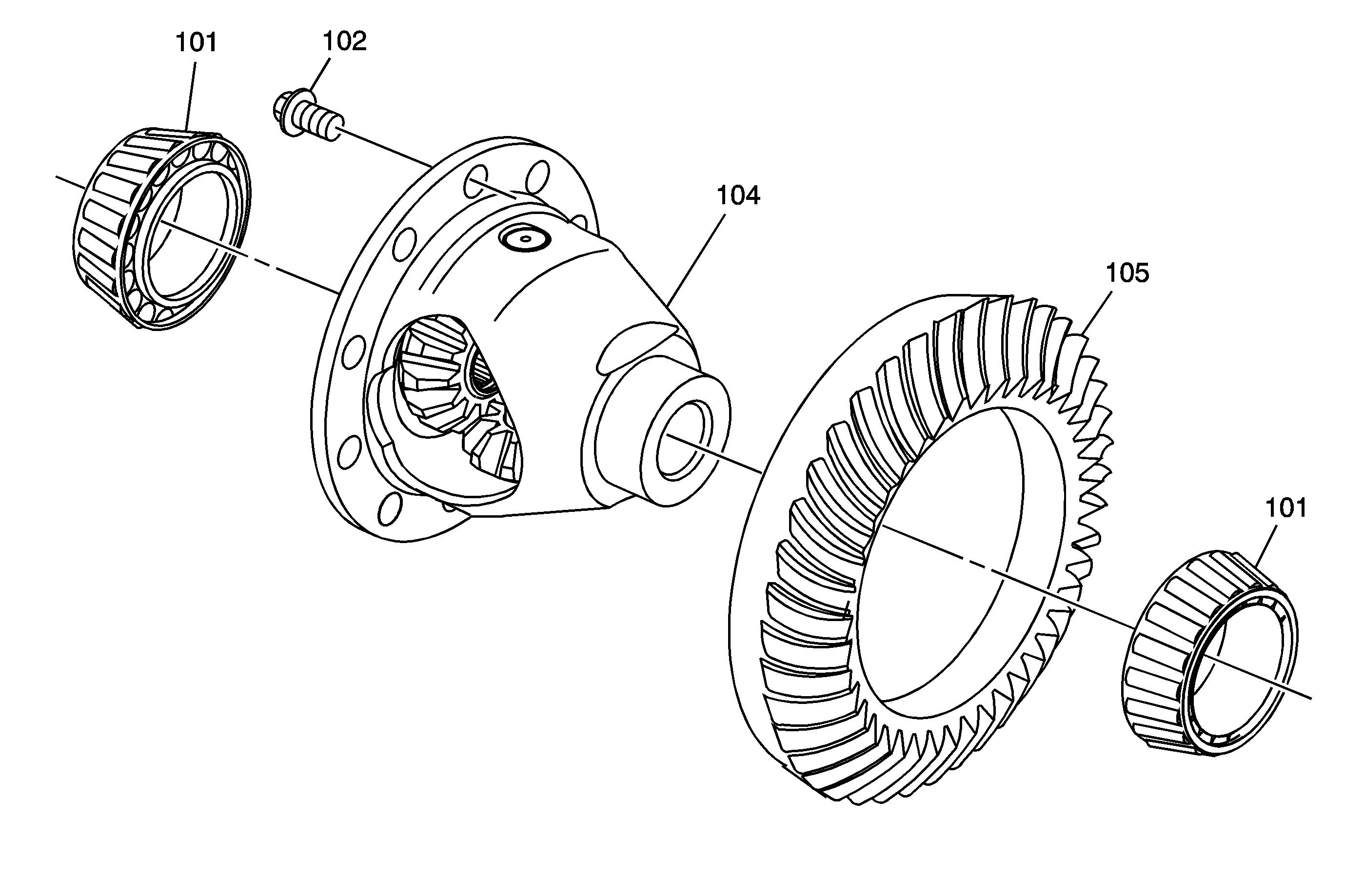 101
102
104
105
101