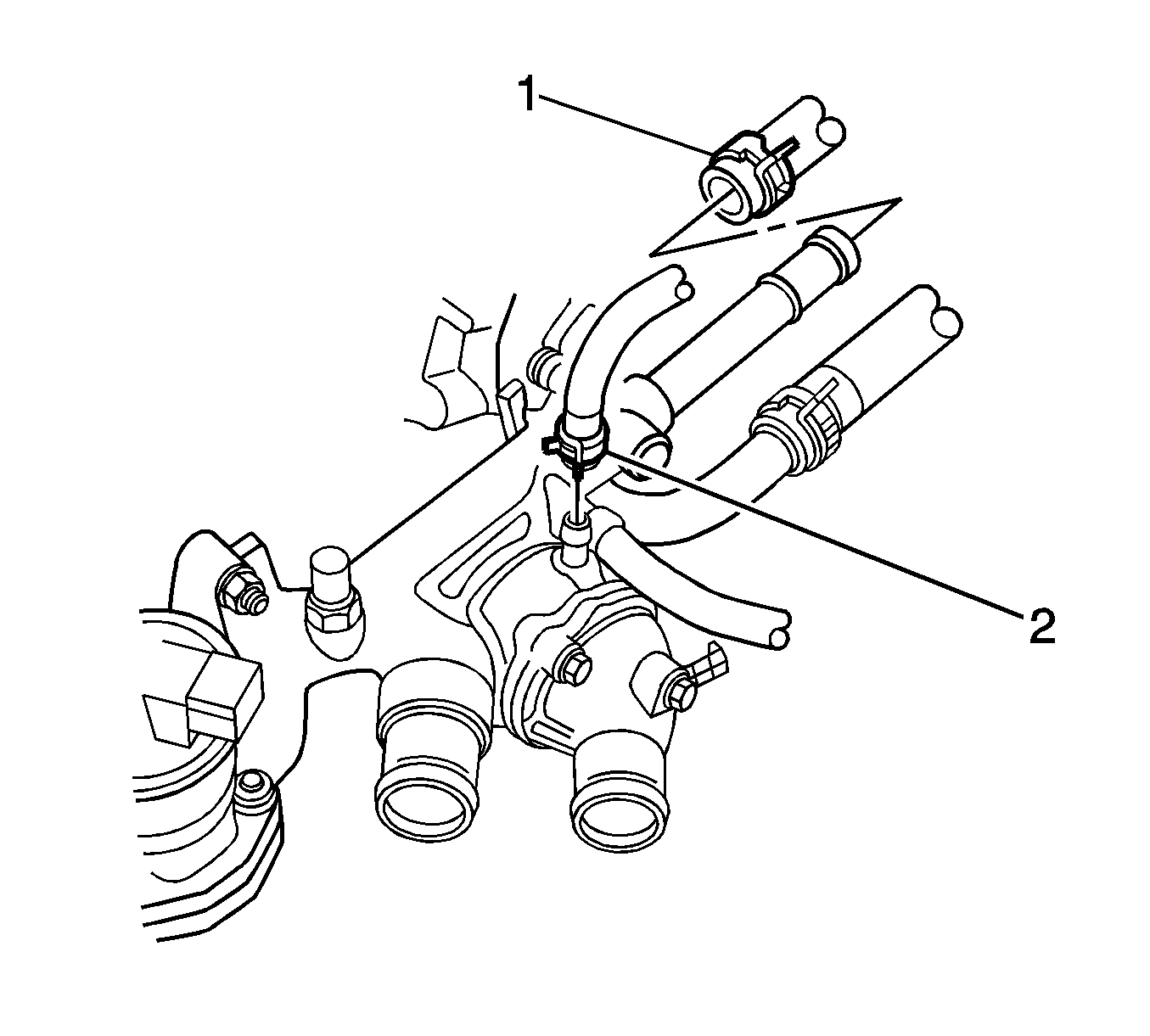 1
2