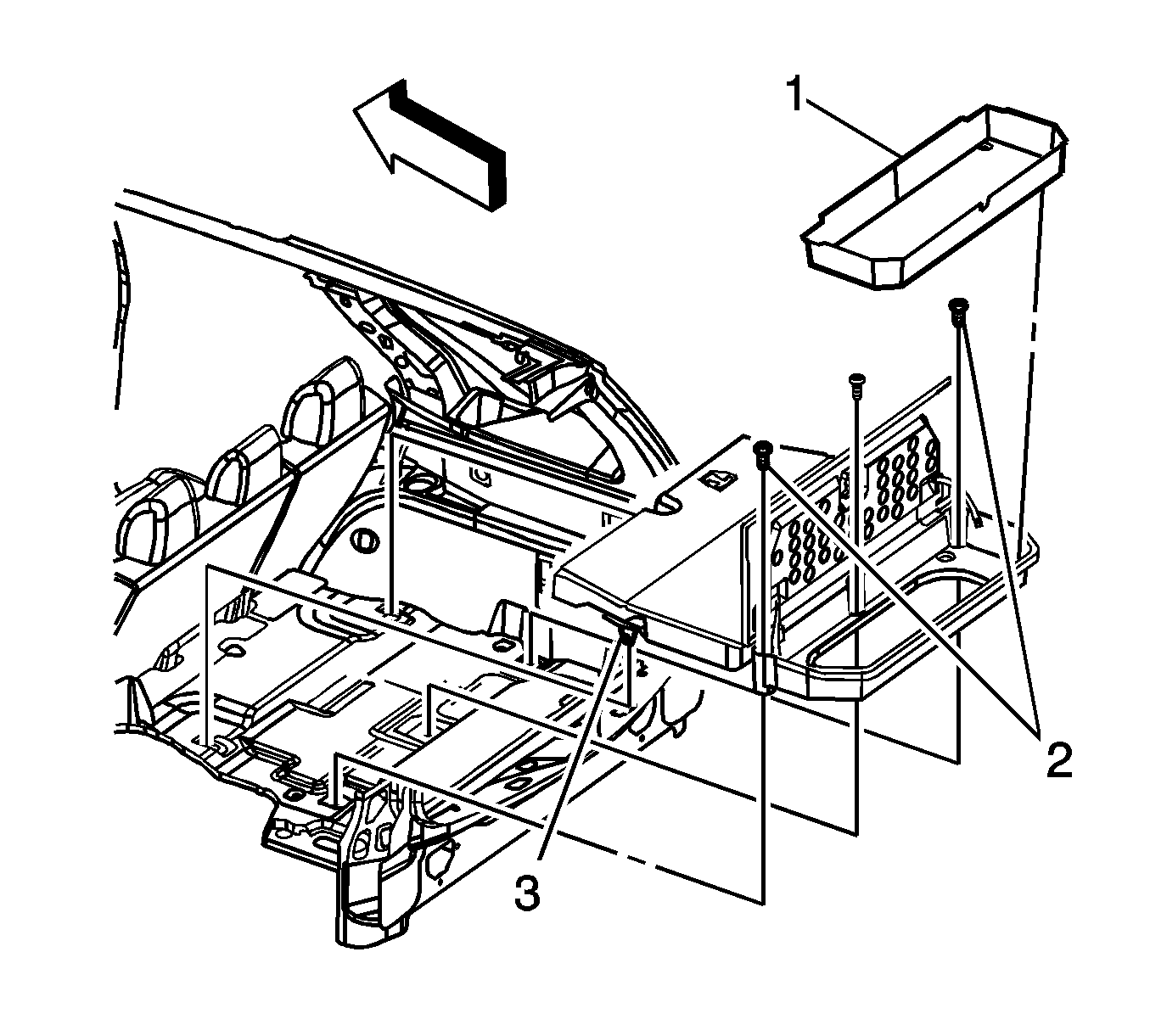 1
2
3