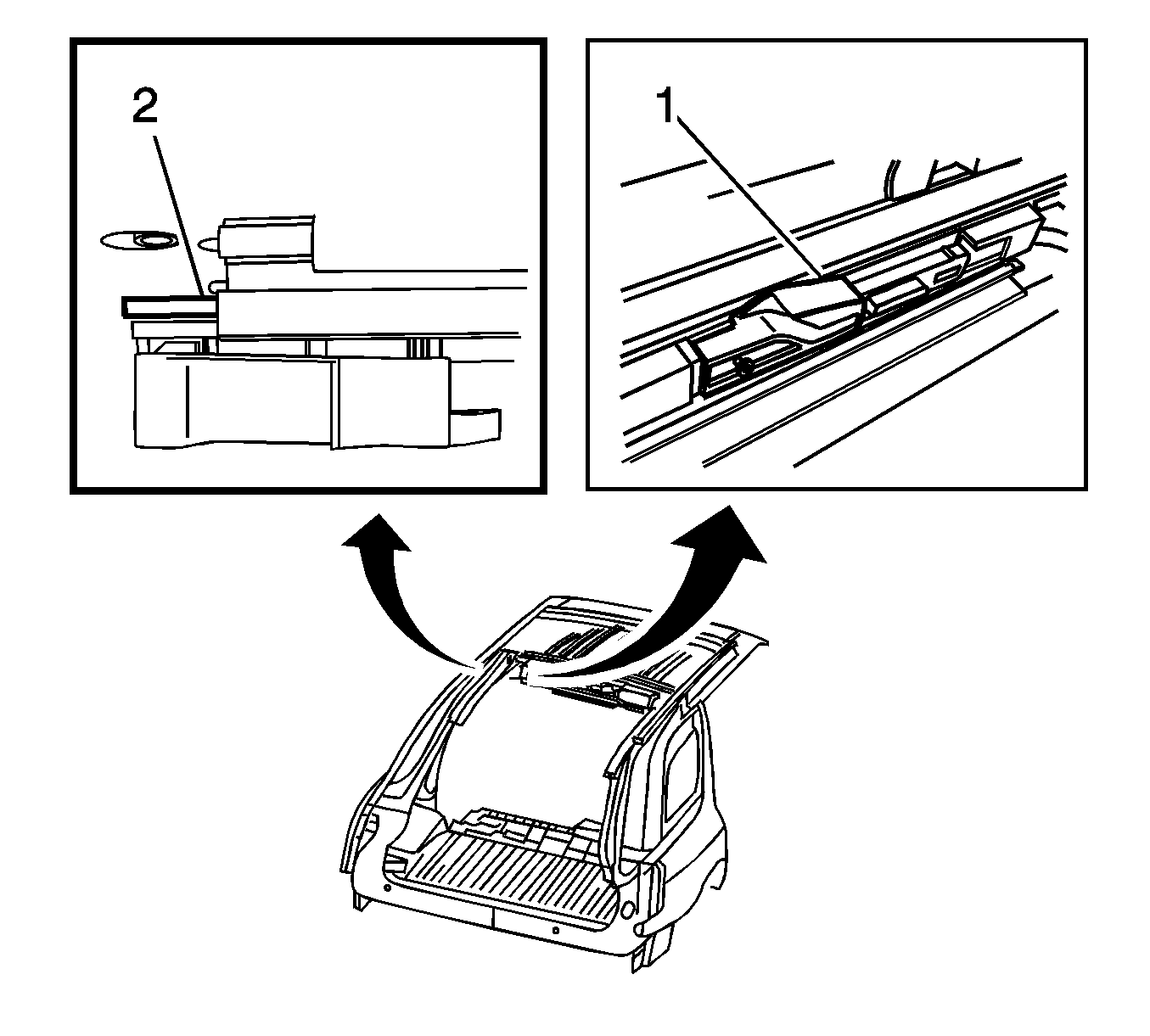 2

1