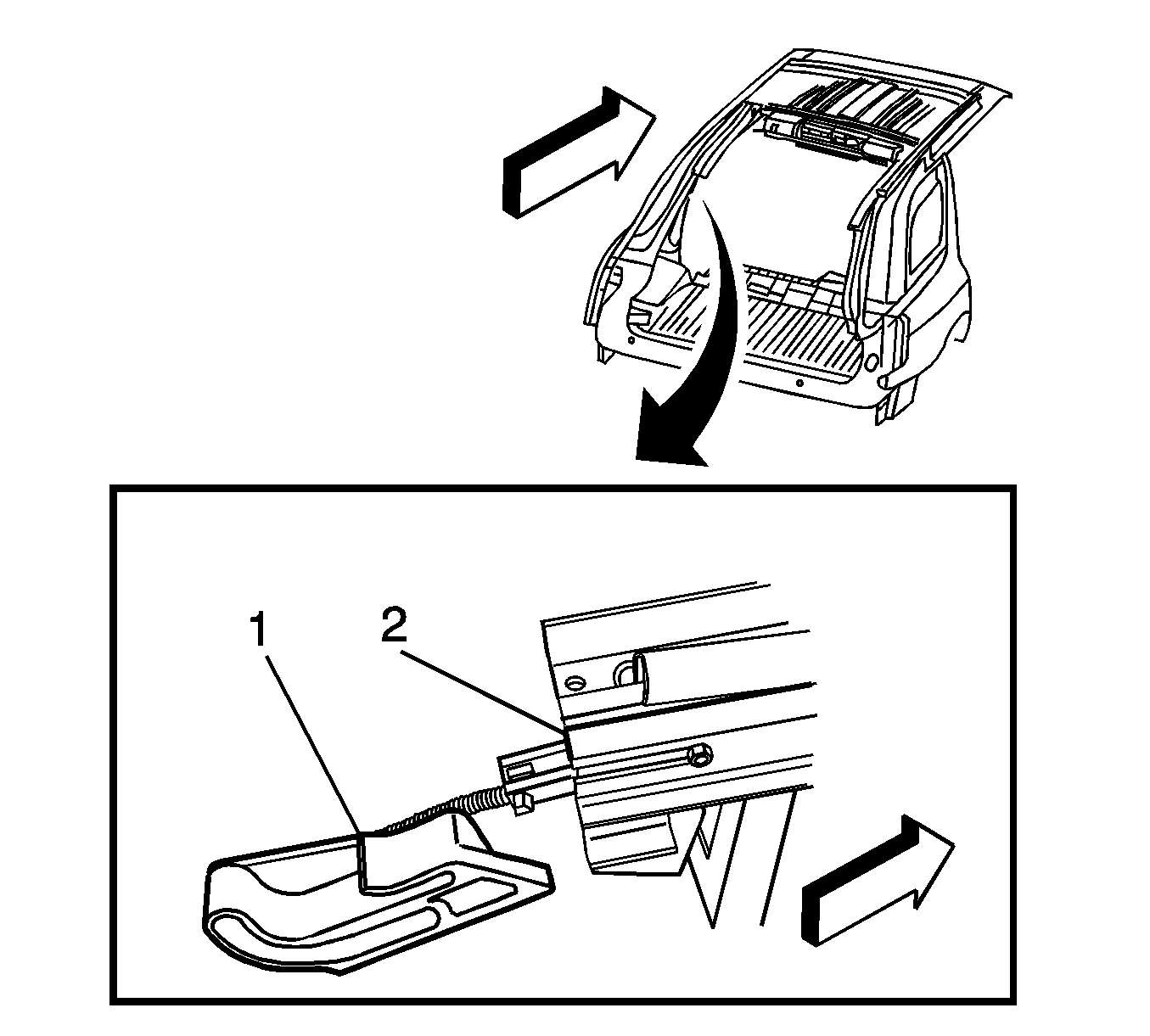 1
2