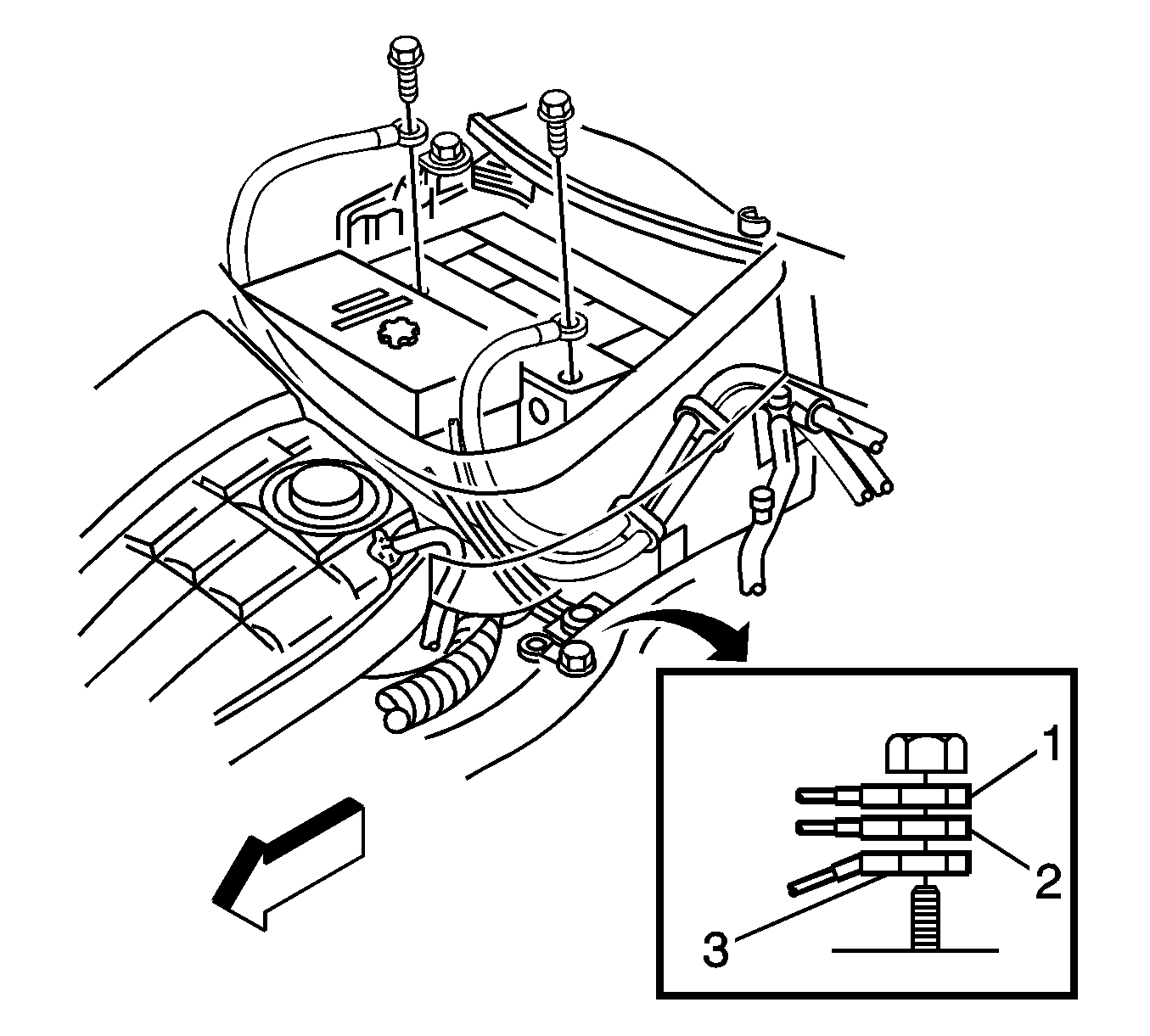 1
2
3