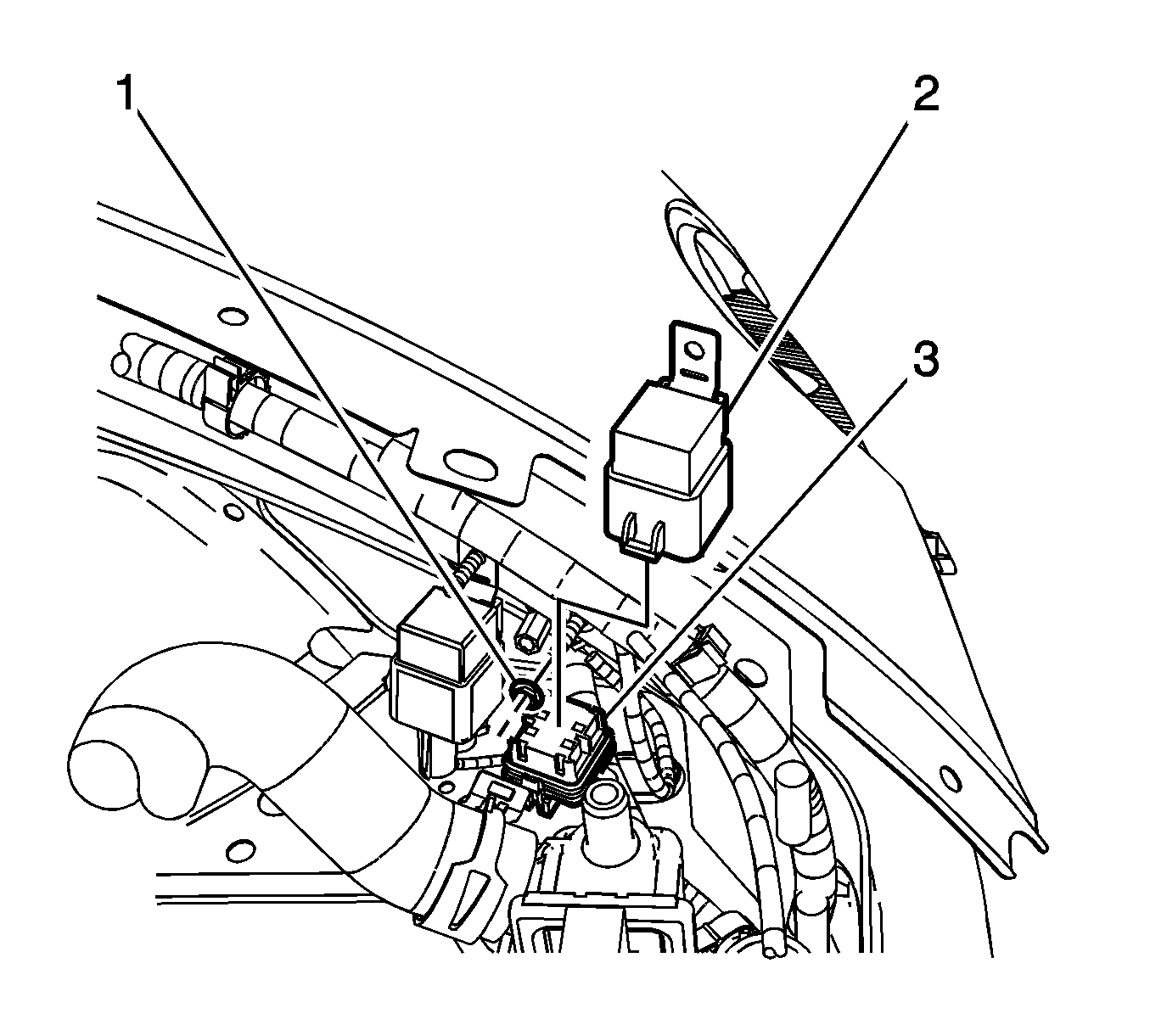 1
2
3