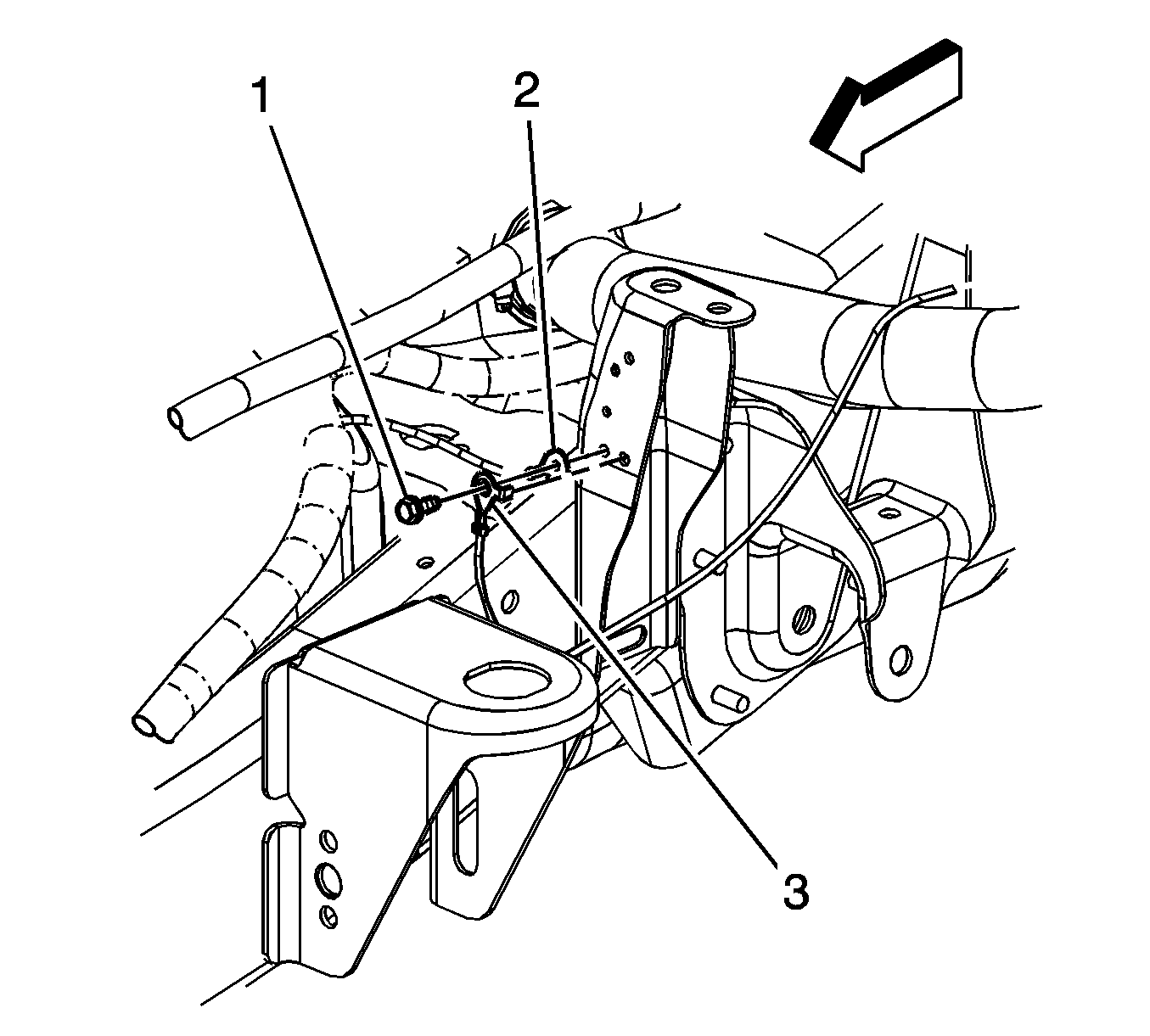 1
2
3