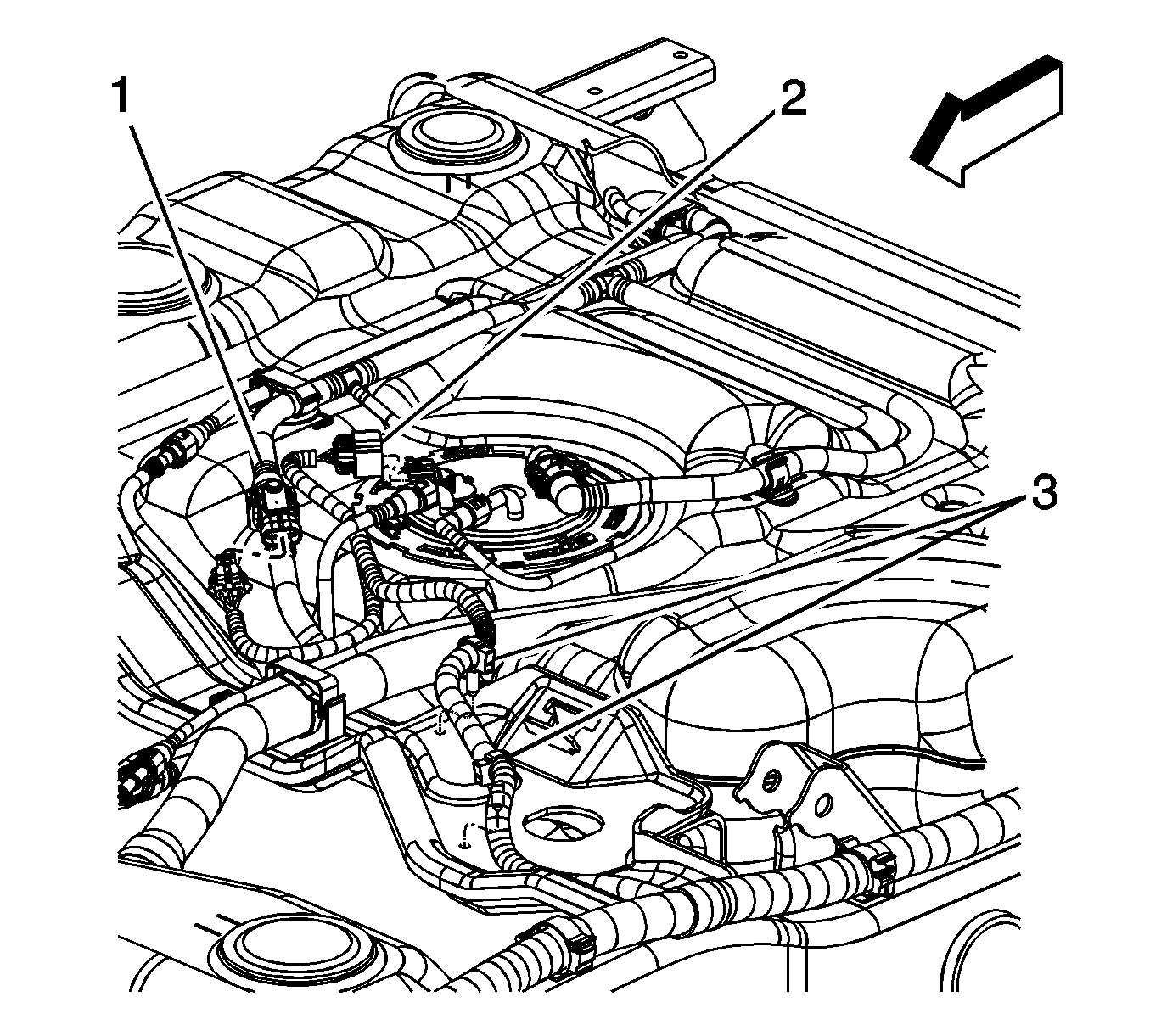 1
2
3