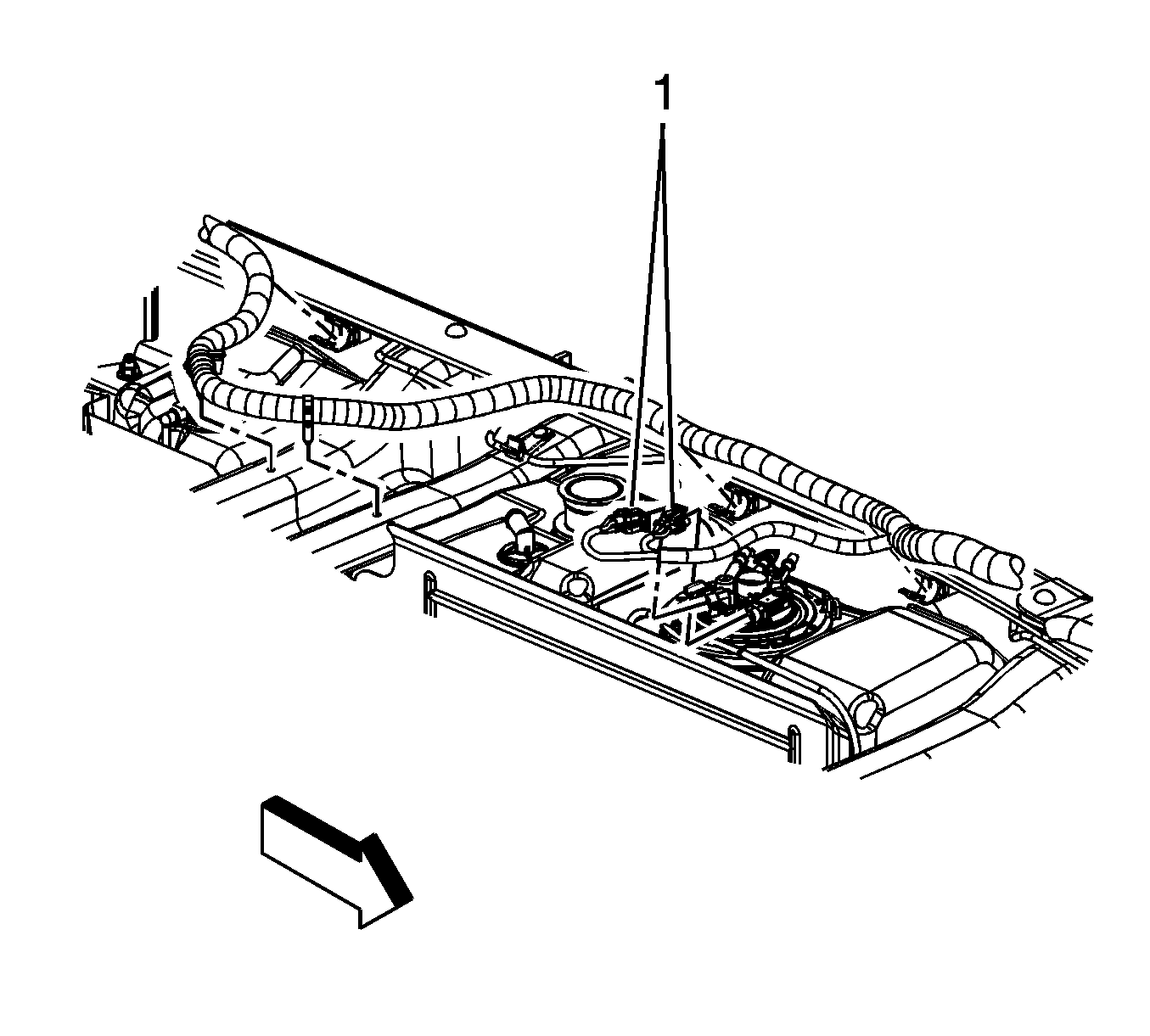 1