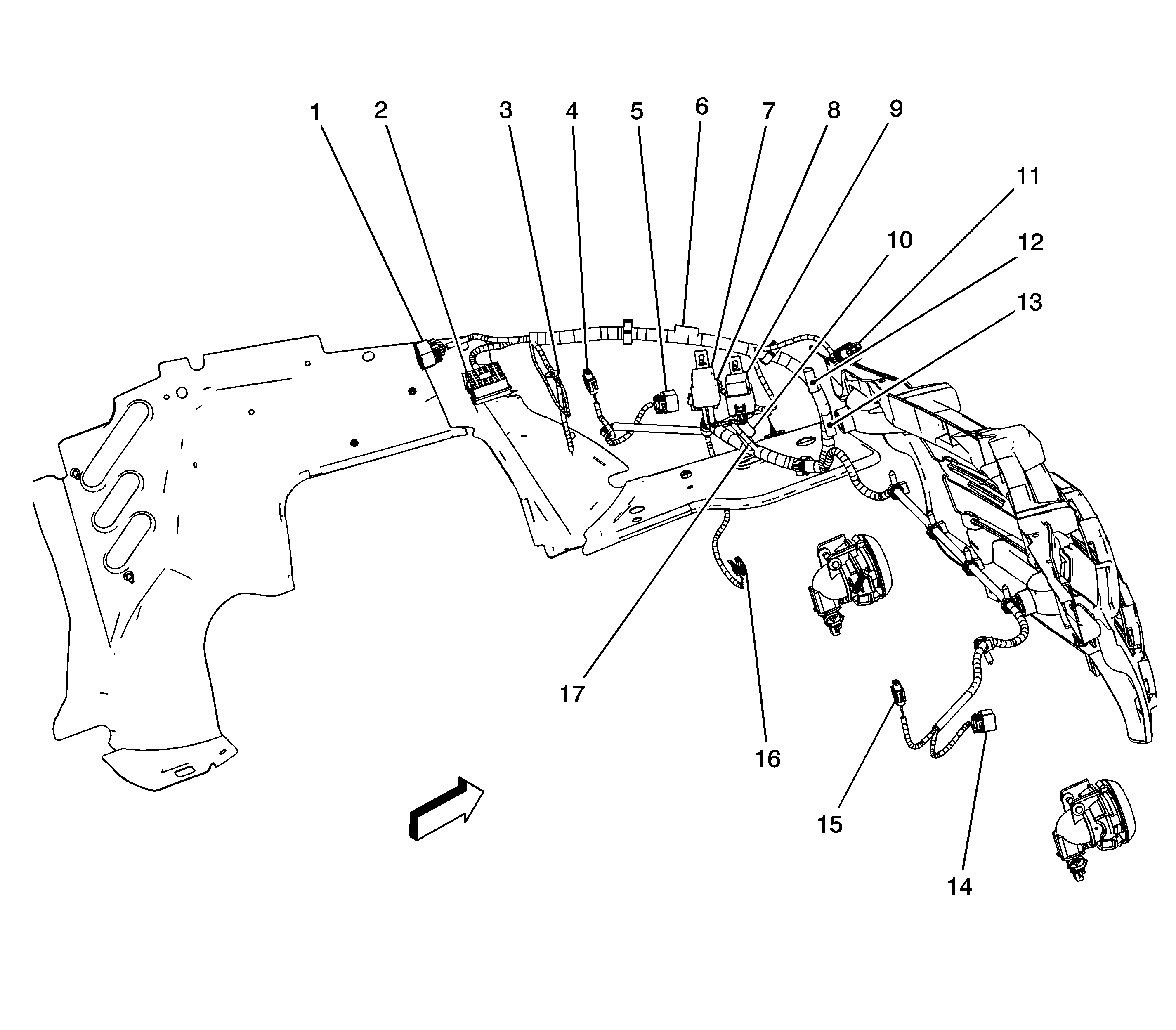 1
2
3
4
5
6
7
8
9
11
10
12
13
17
16
15
14