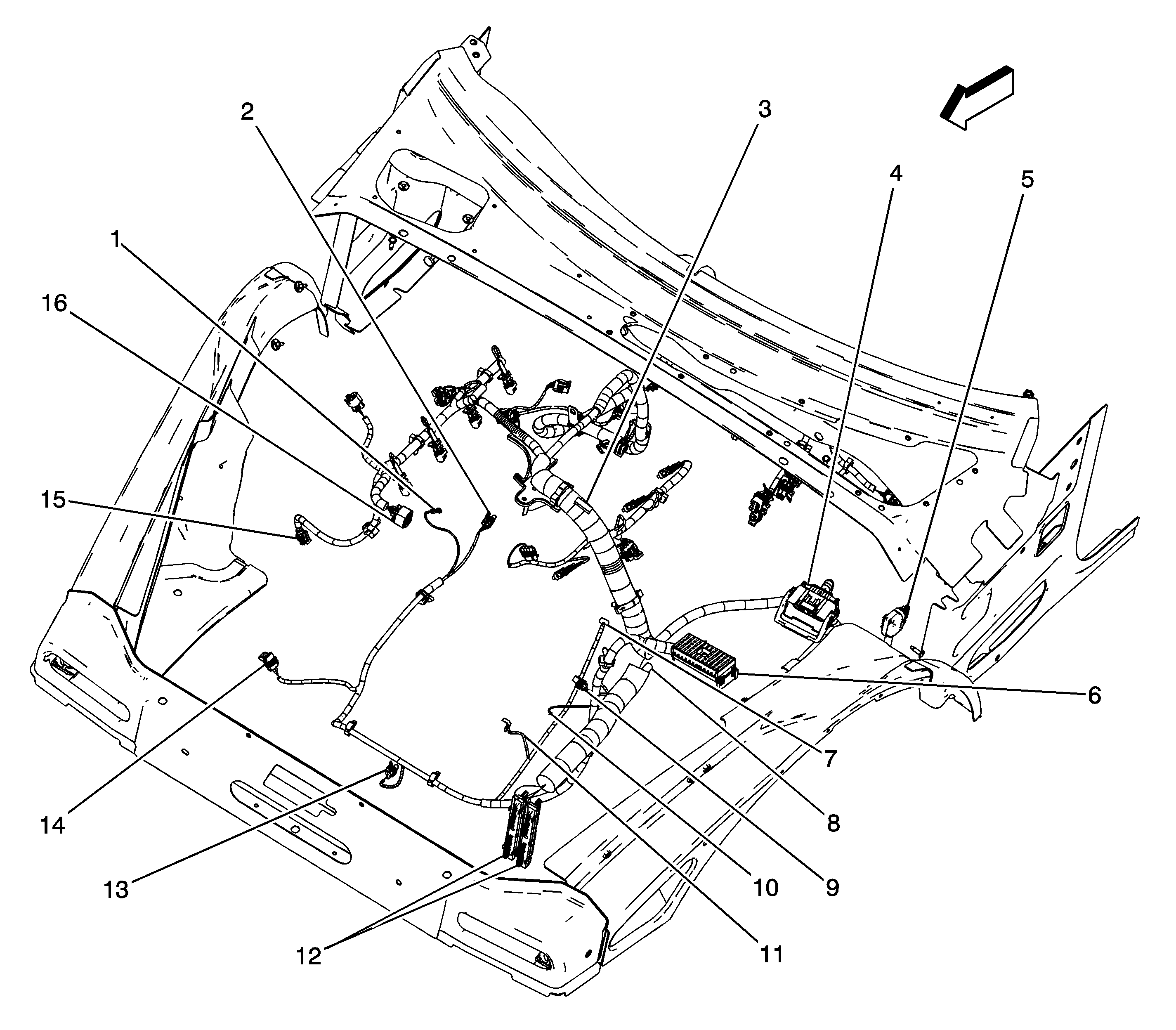 2
3
4
5
1
16
15
6
7
8
9
10
11
12
13
14