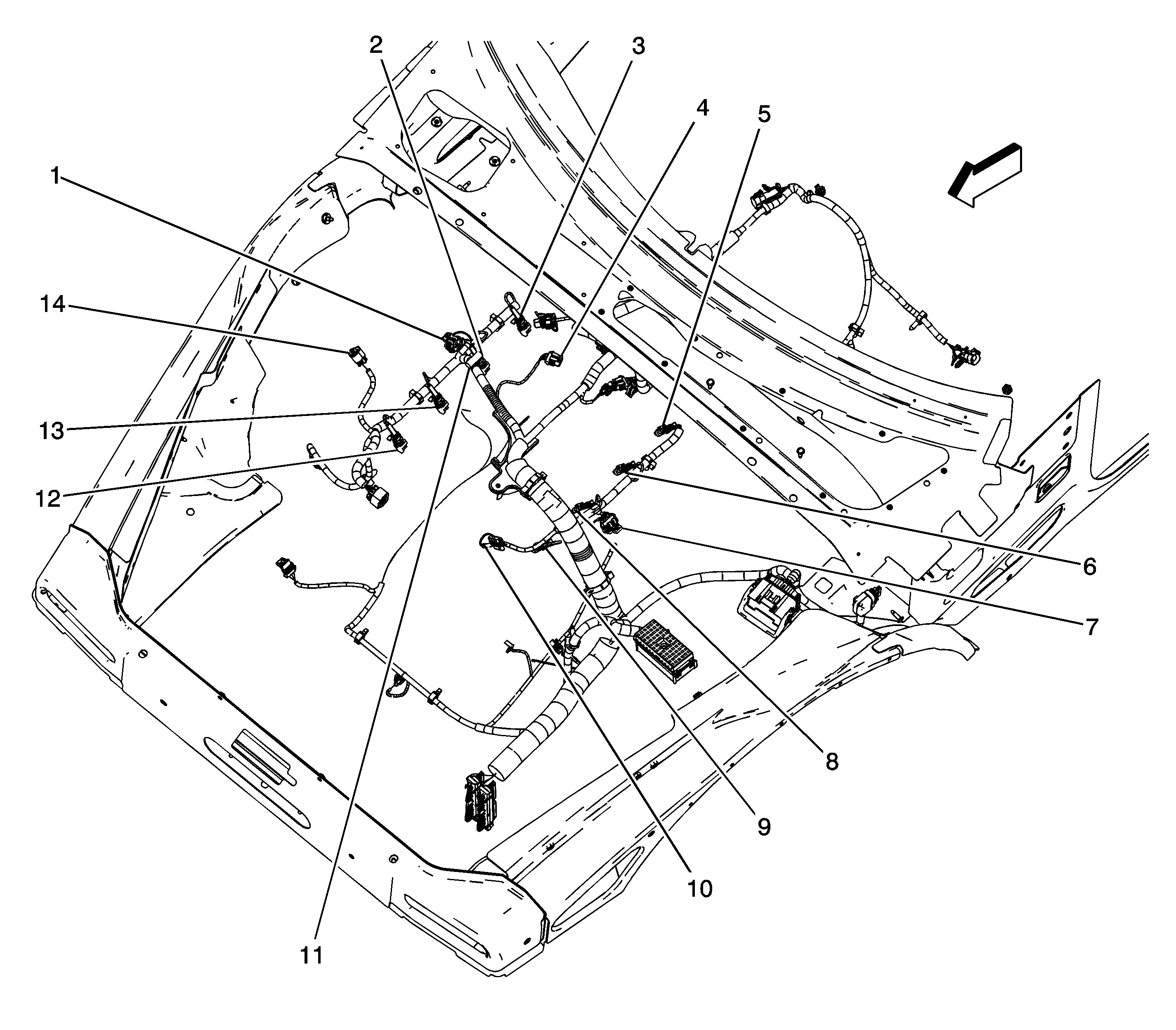 2
3
4
5
1
14
13
12
6
7
8
9
10
11