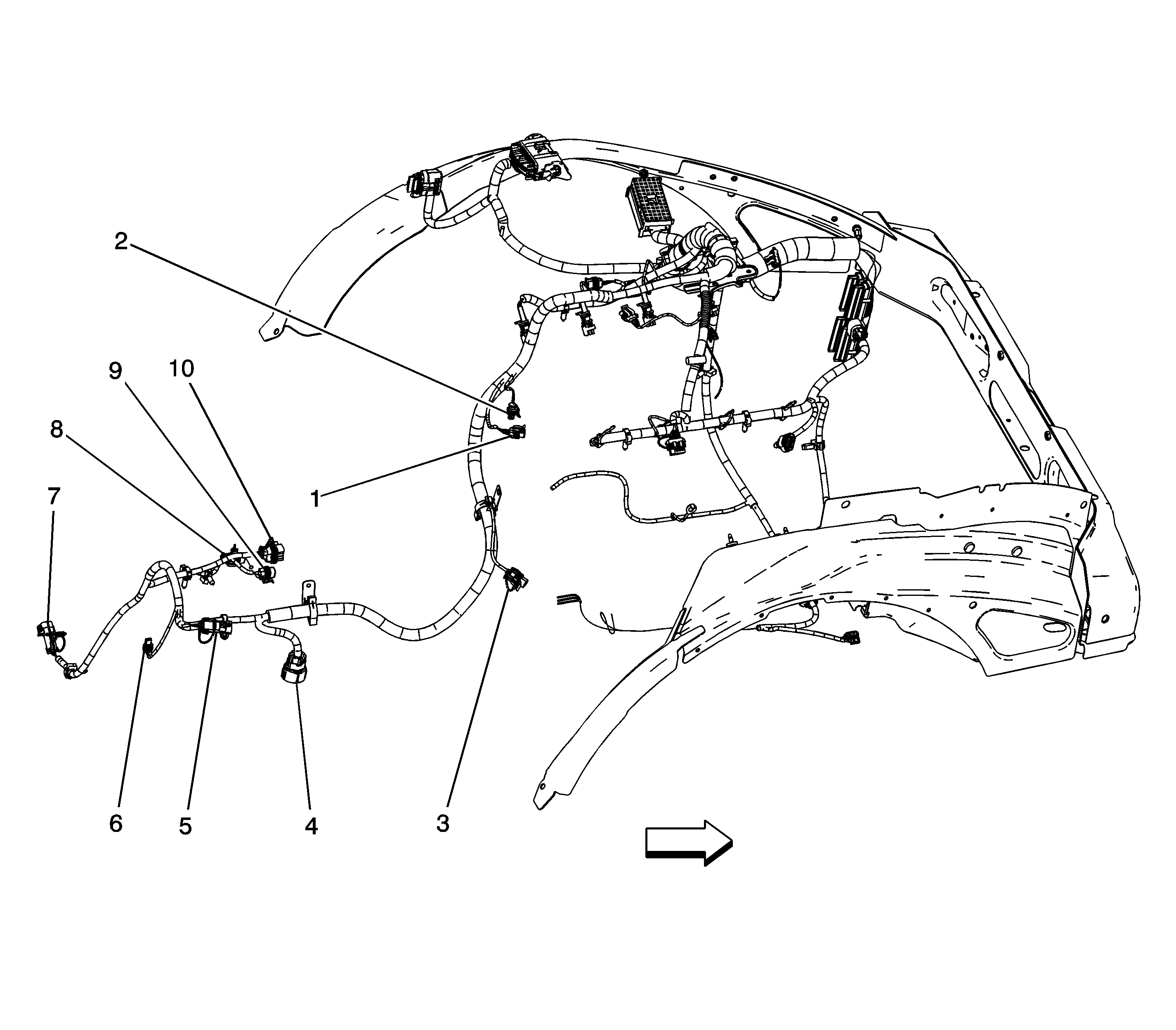 2
9
10
8
7
1
6
5
4
3