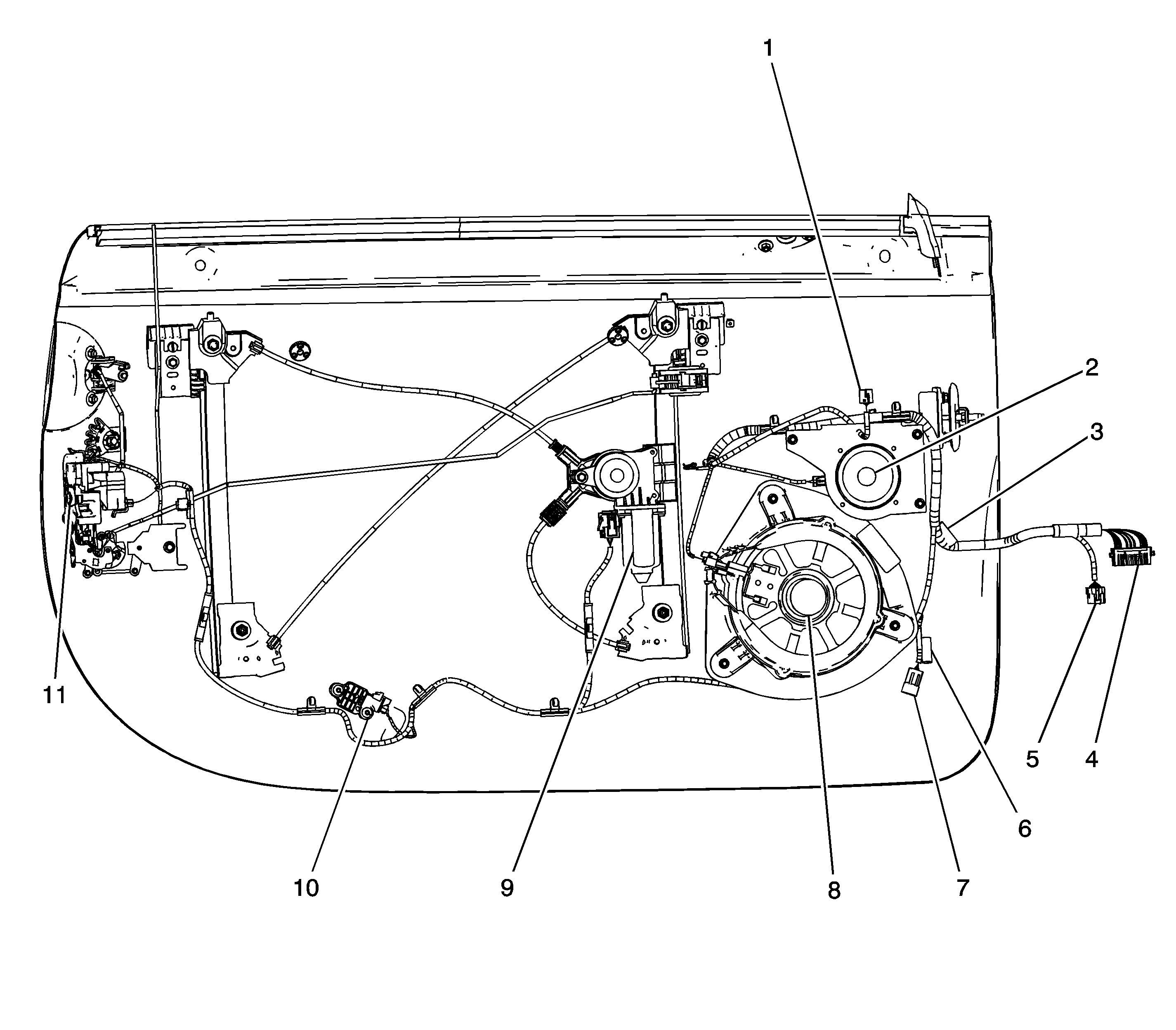 1
2
3
11
5
4
6
10
9
8
7