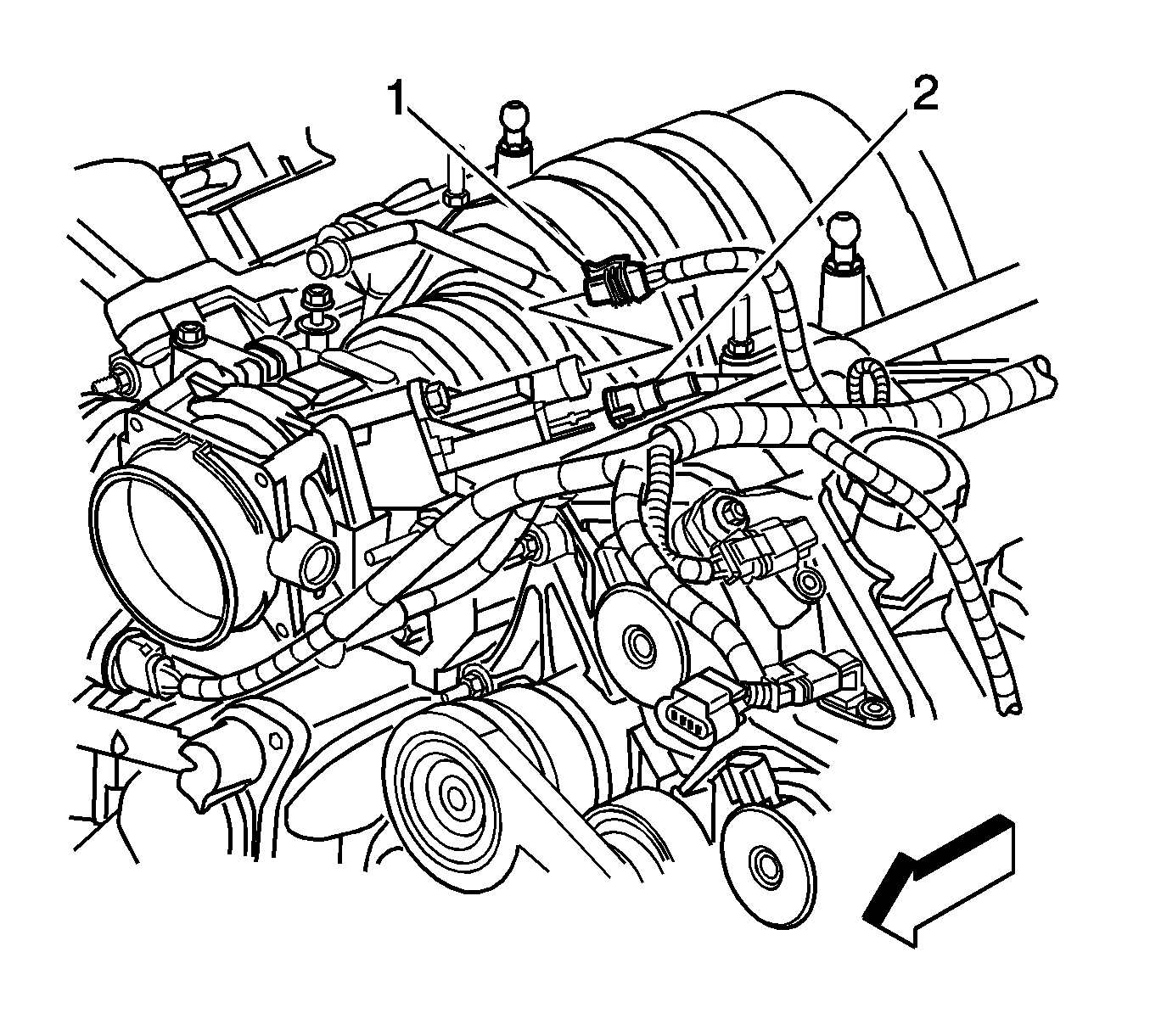 1
2