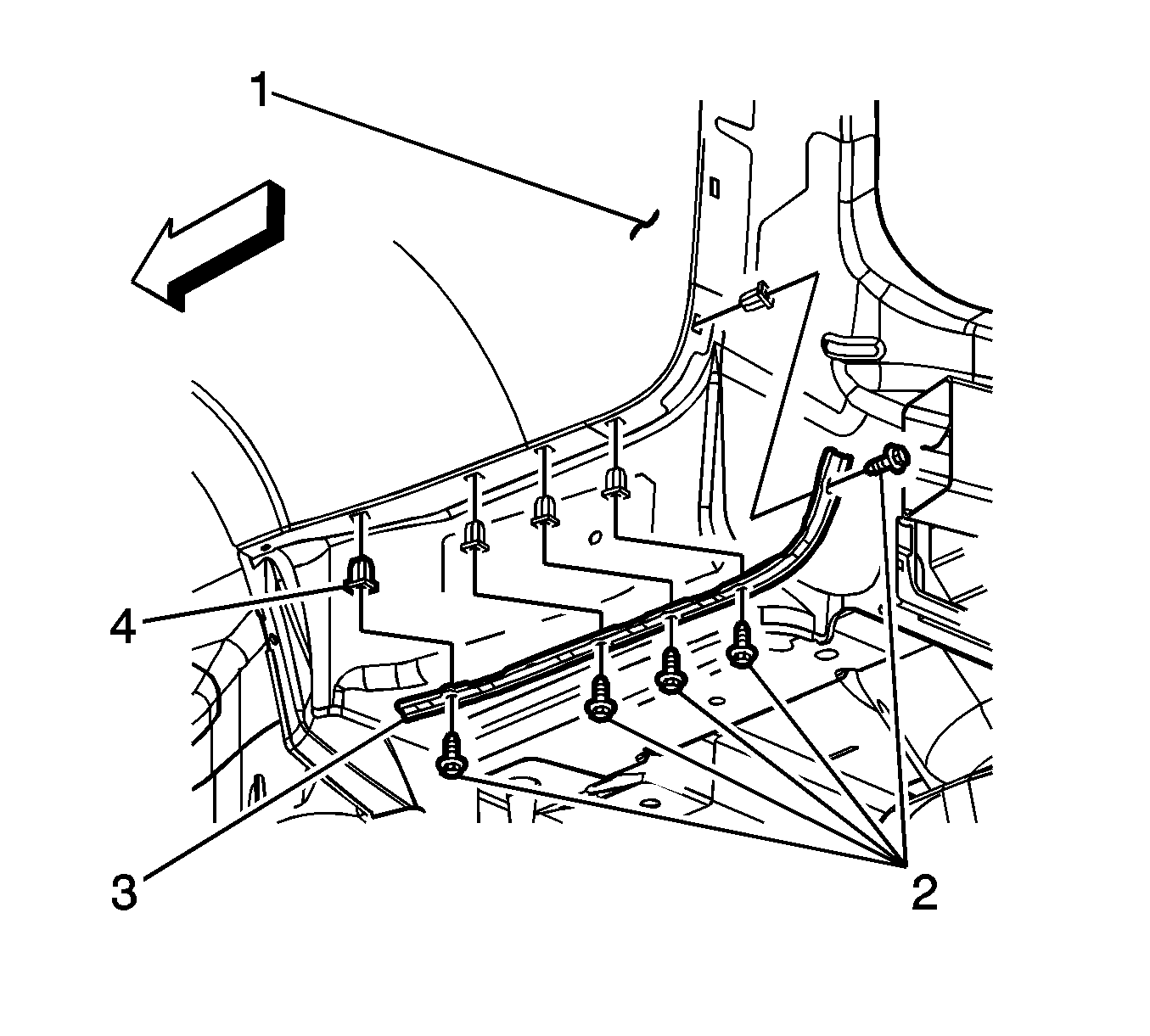 1
4
3
2