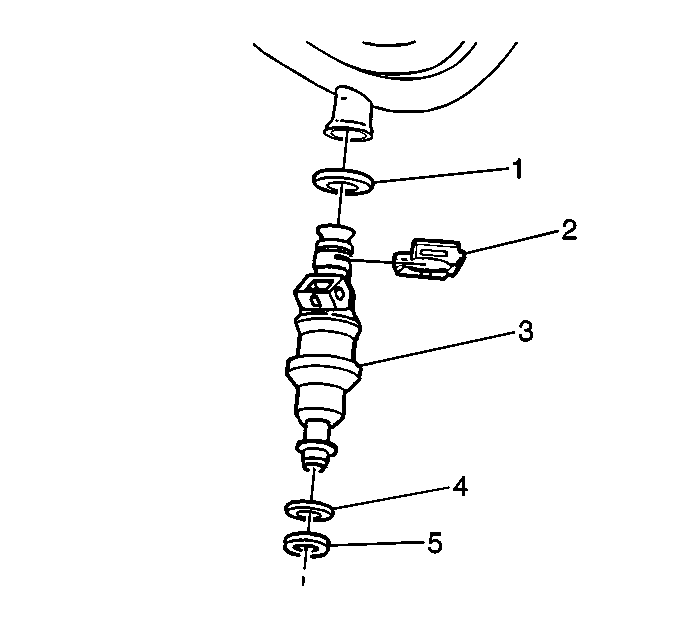 1
2
3
4
5