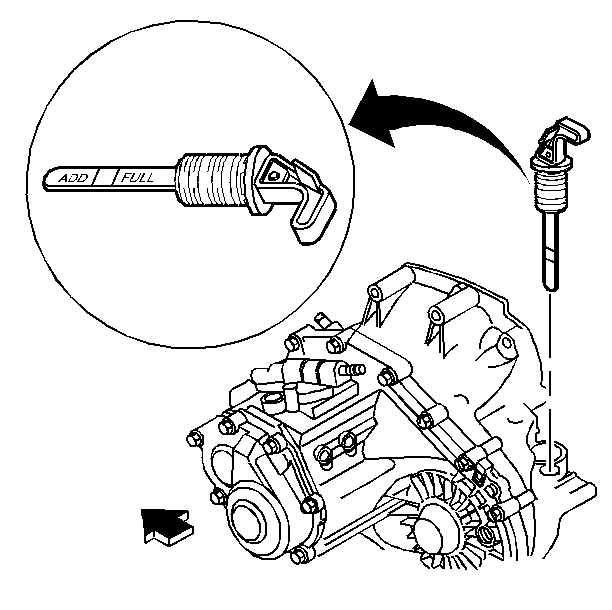 ADD
FULL