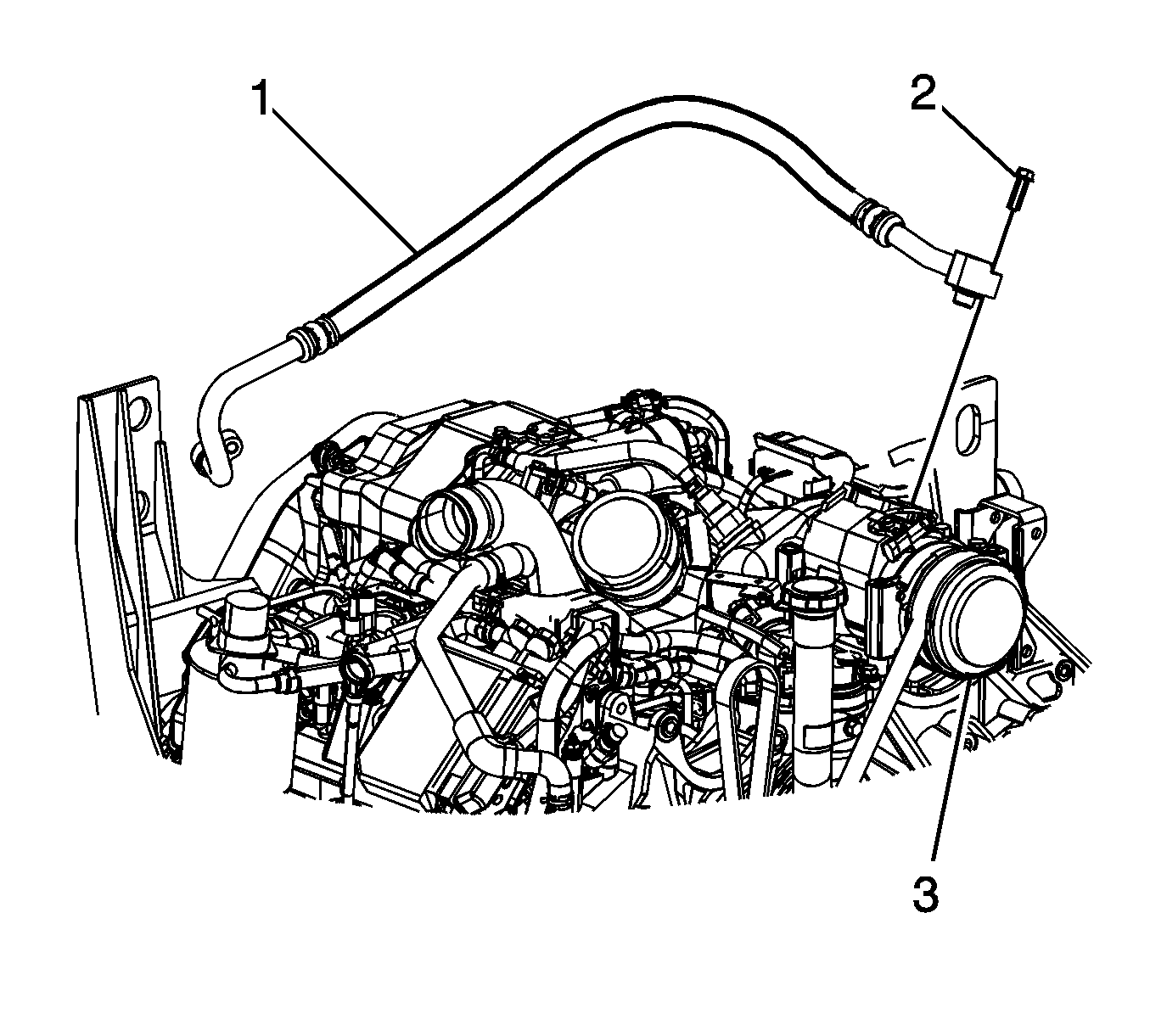 1
2
3