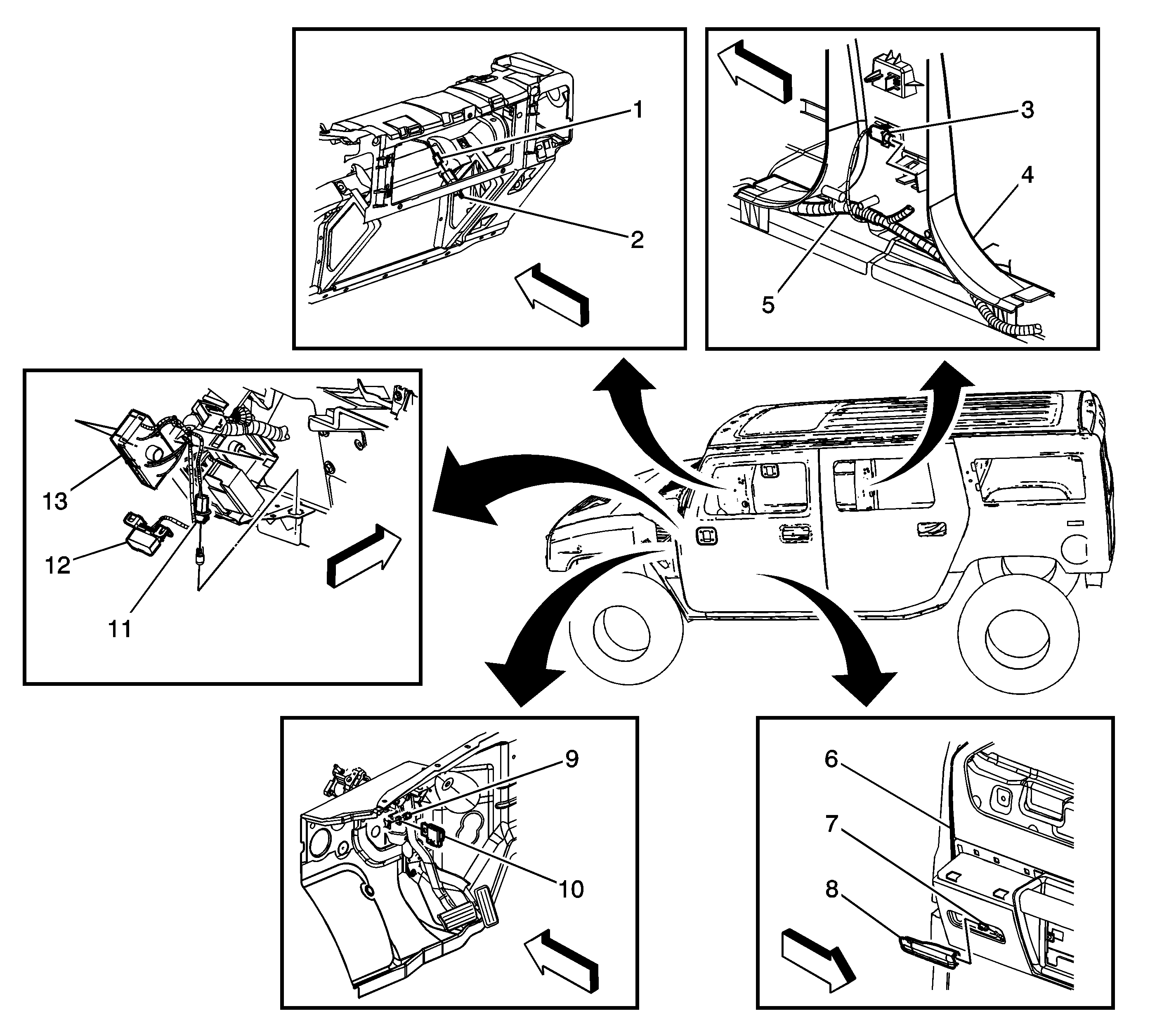 1
2
3
4
5
13
12
11
9
10
6
7
8