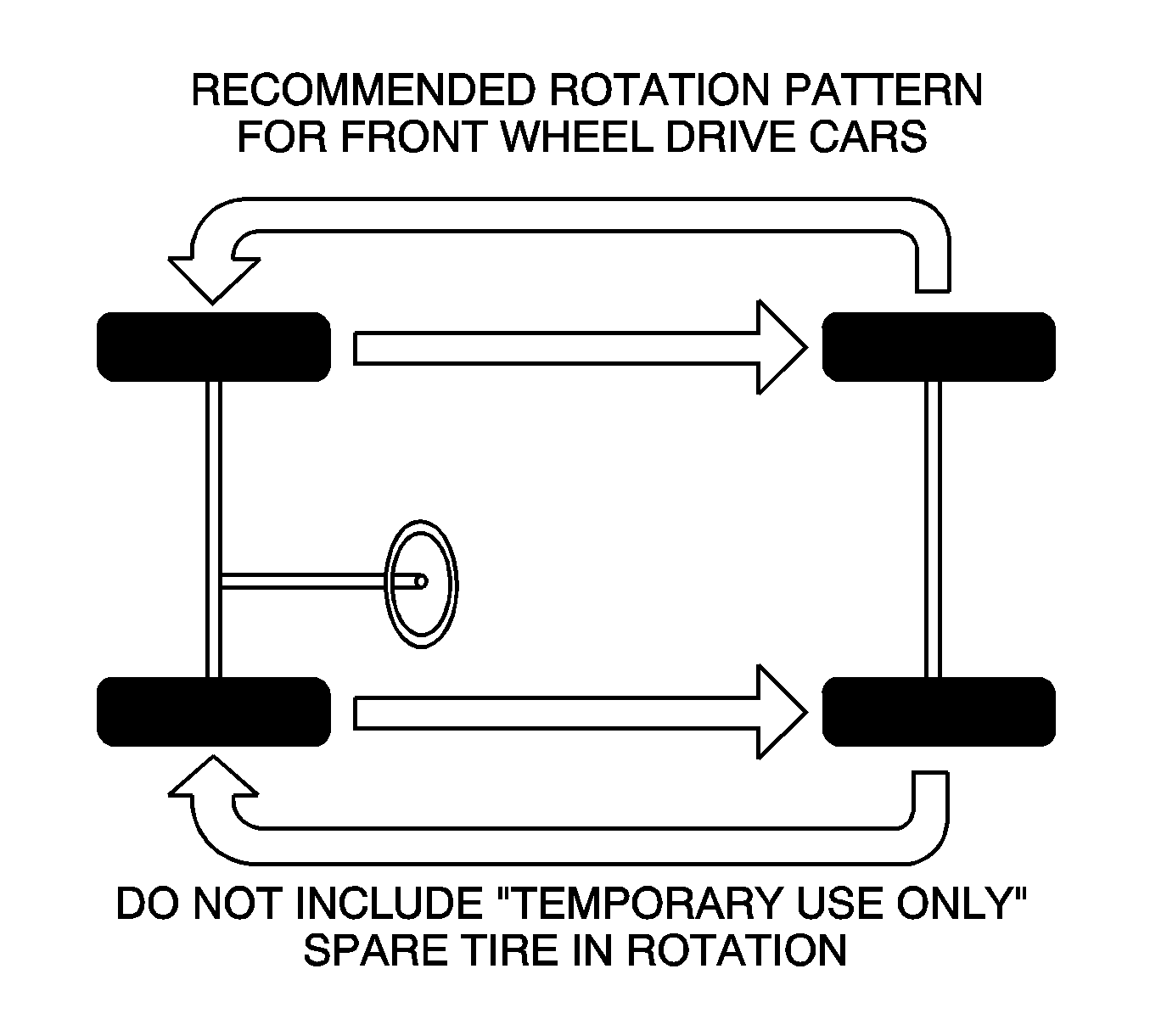 RECOMMENDED ROTATION PATTERN
FOR FRONT WHEEL DRIVE CARS

DO NOT INCLUDE "TEMPORARY USE ONLY"
SPARE TIRE IN ROTATION