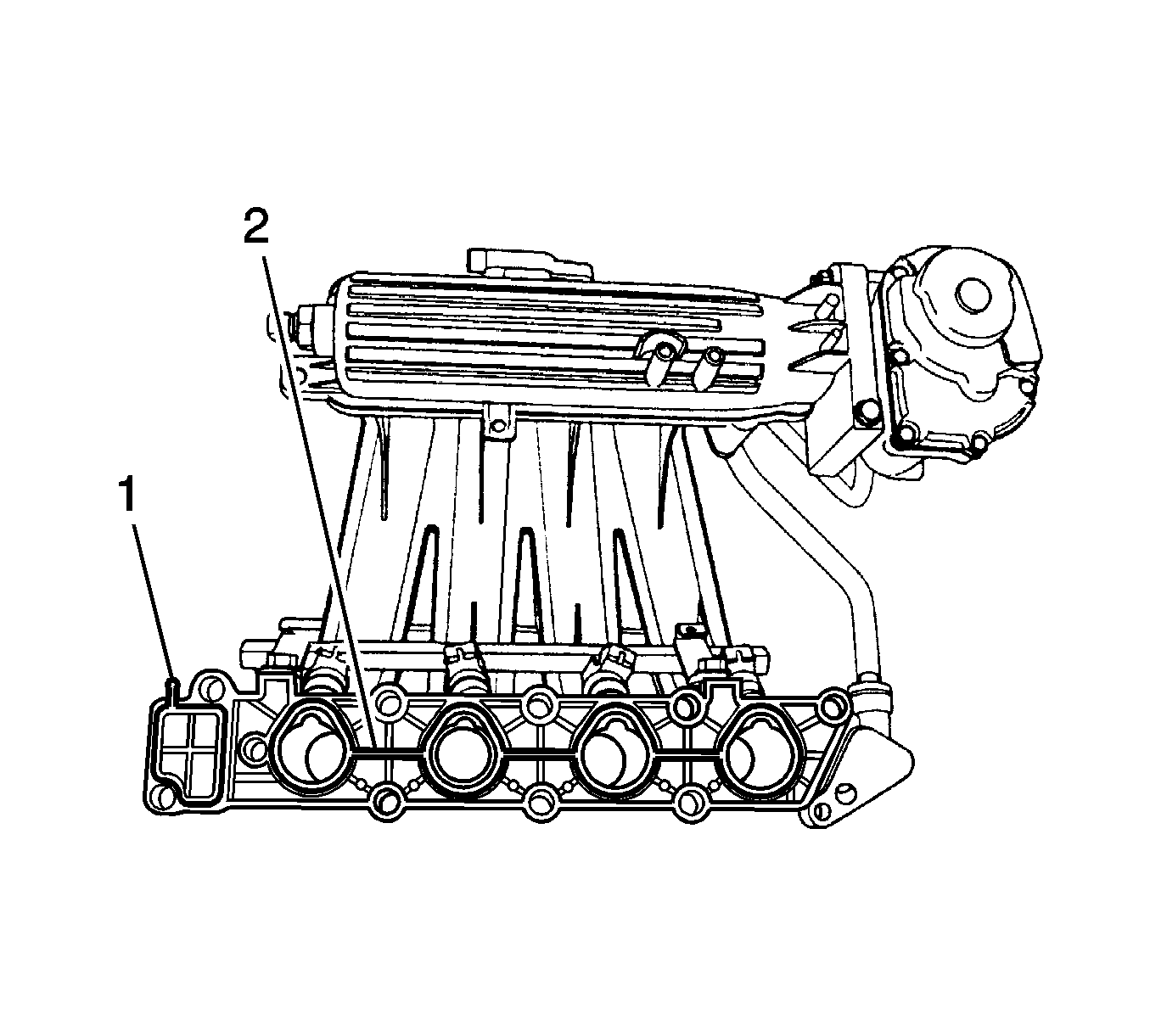 2
1