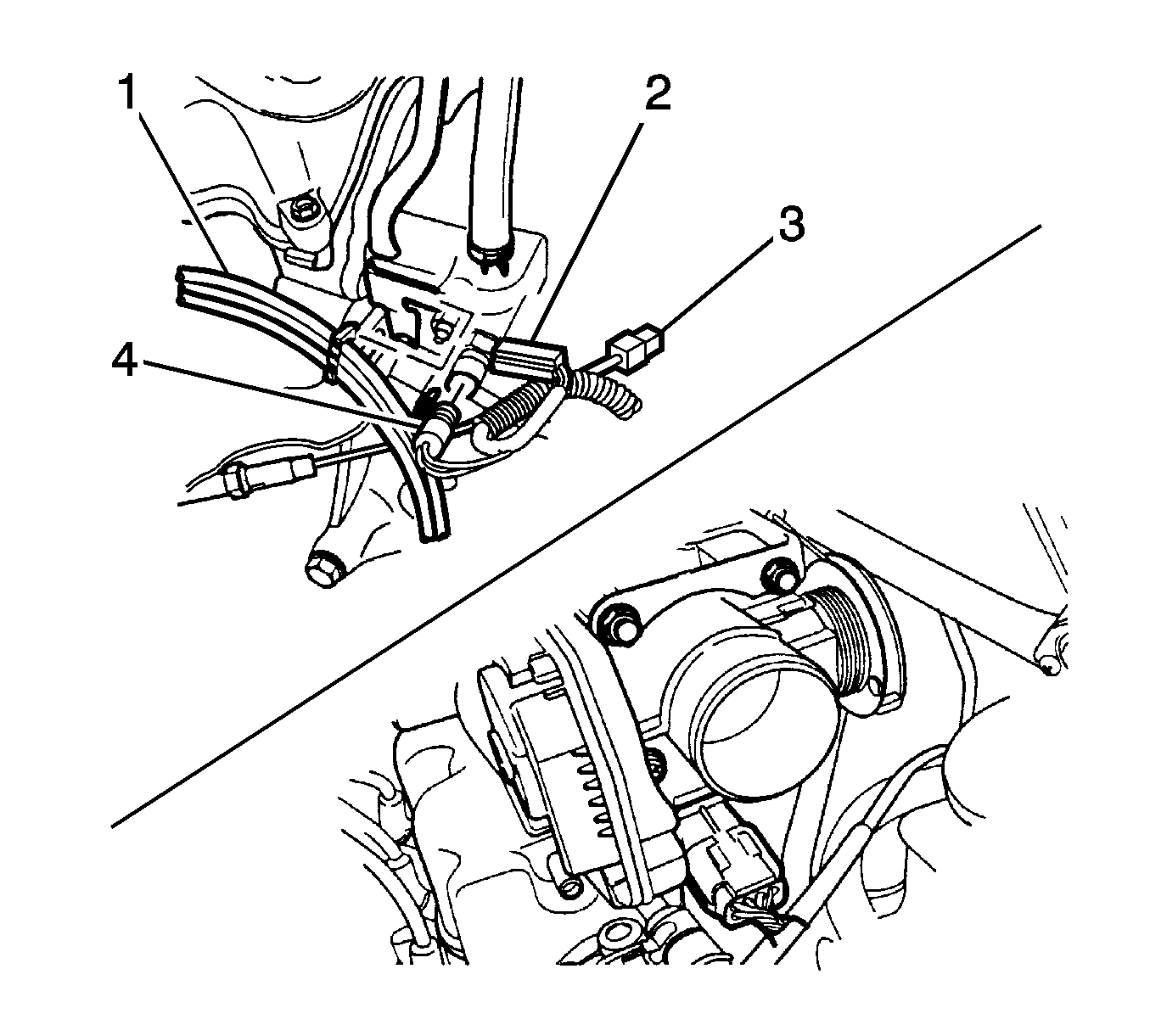 1
2
3
4