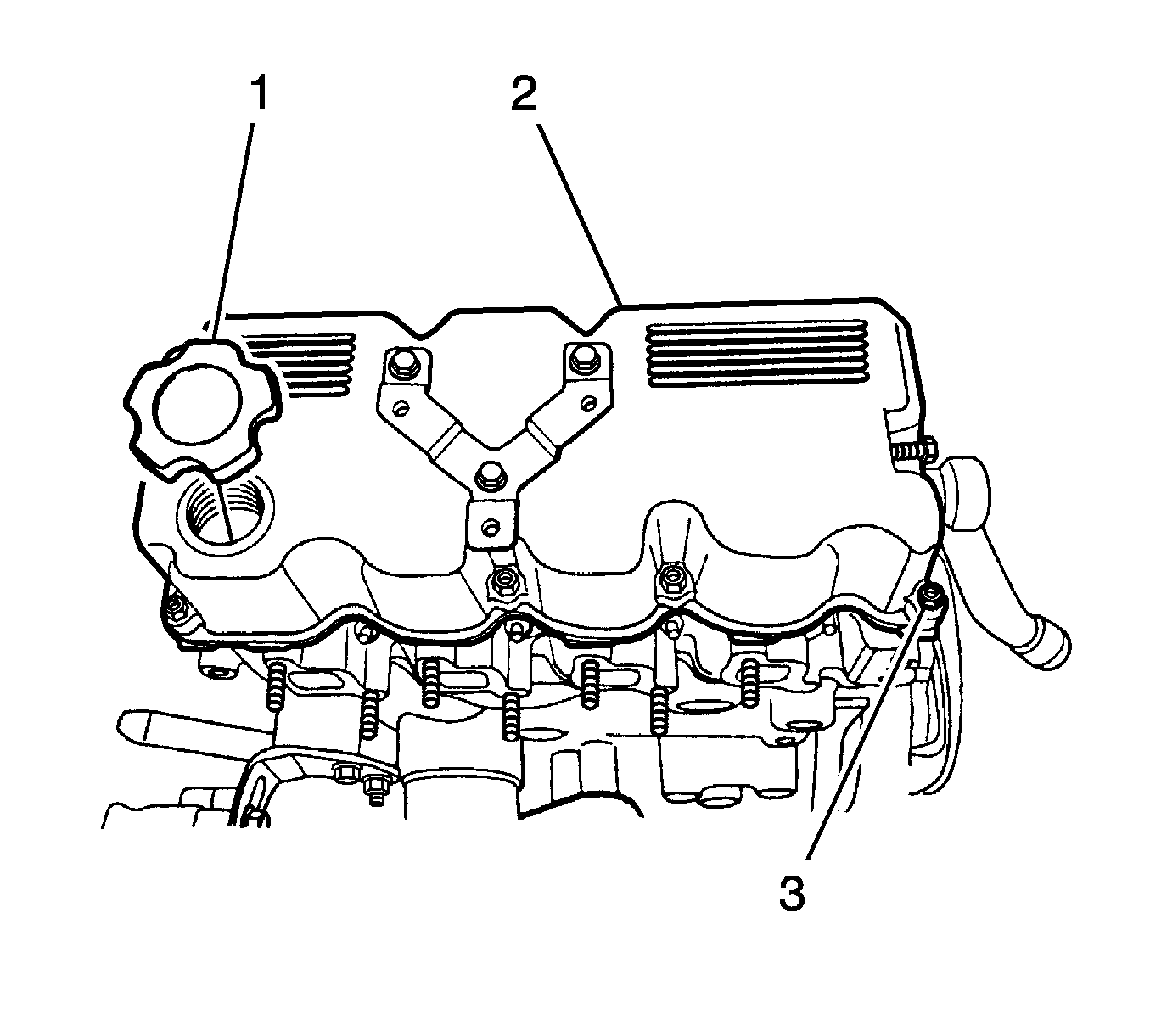 1
2
3