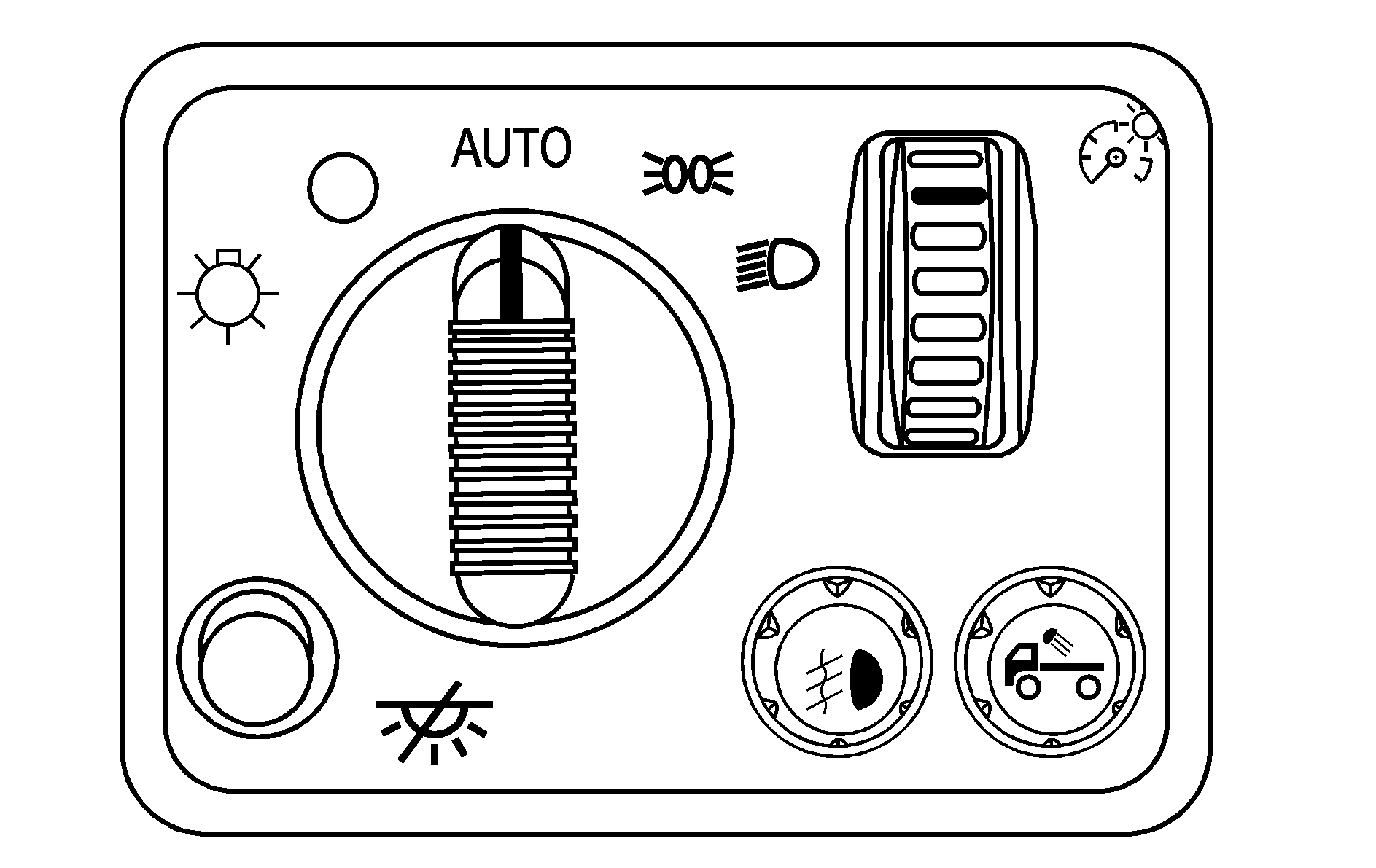 AUTO