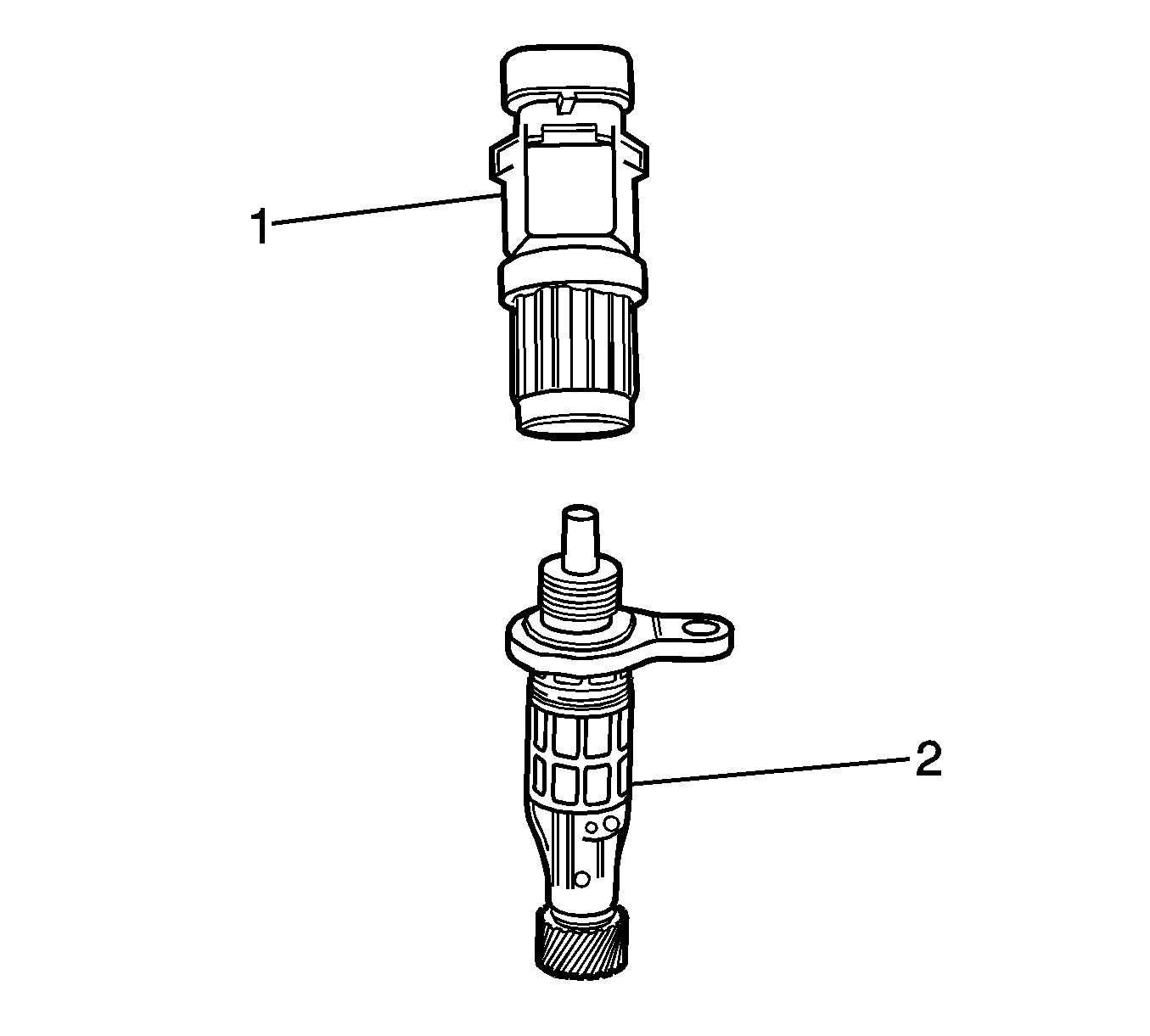 1

2