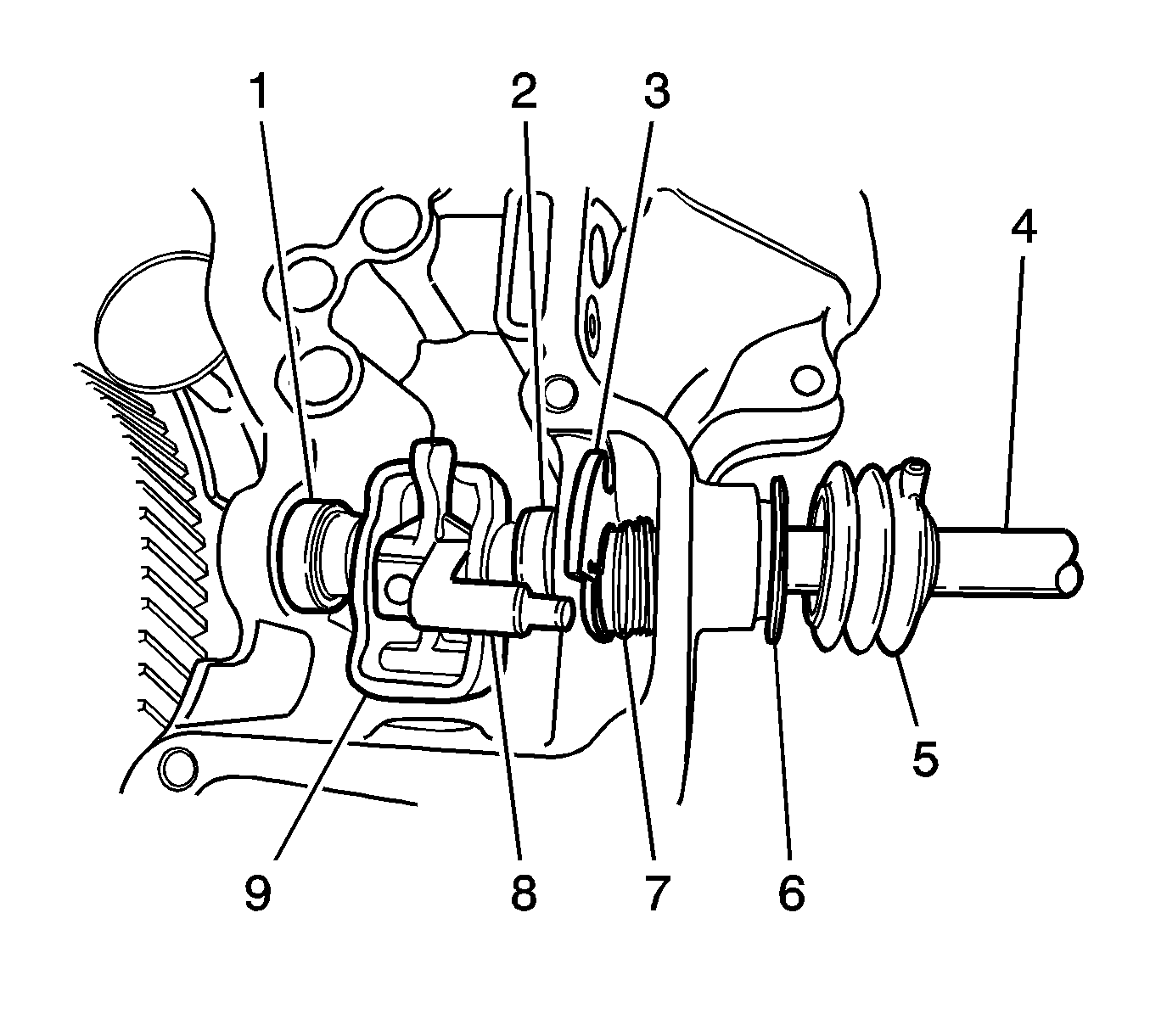 1
2
3
4
5
6
7
8
9