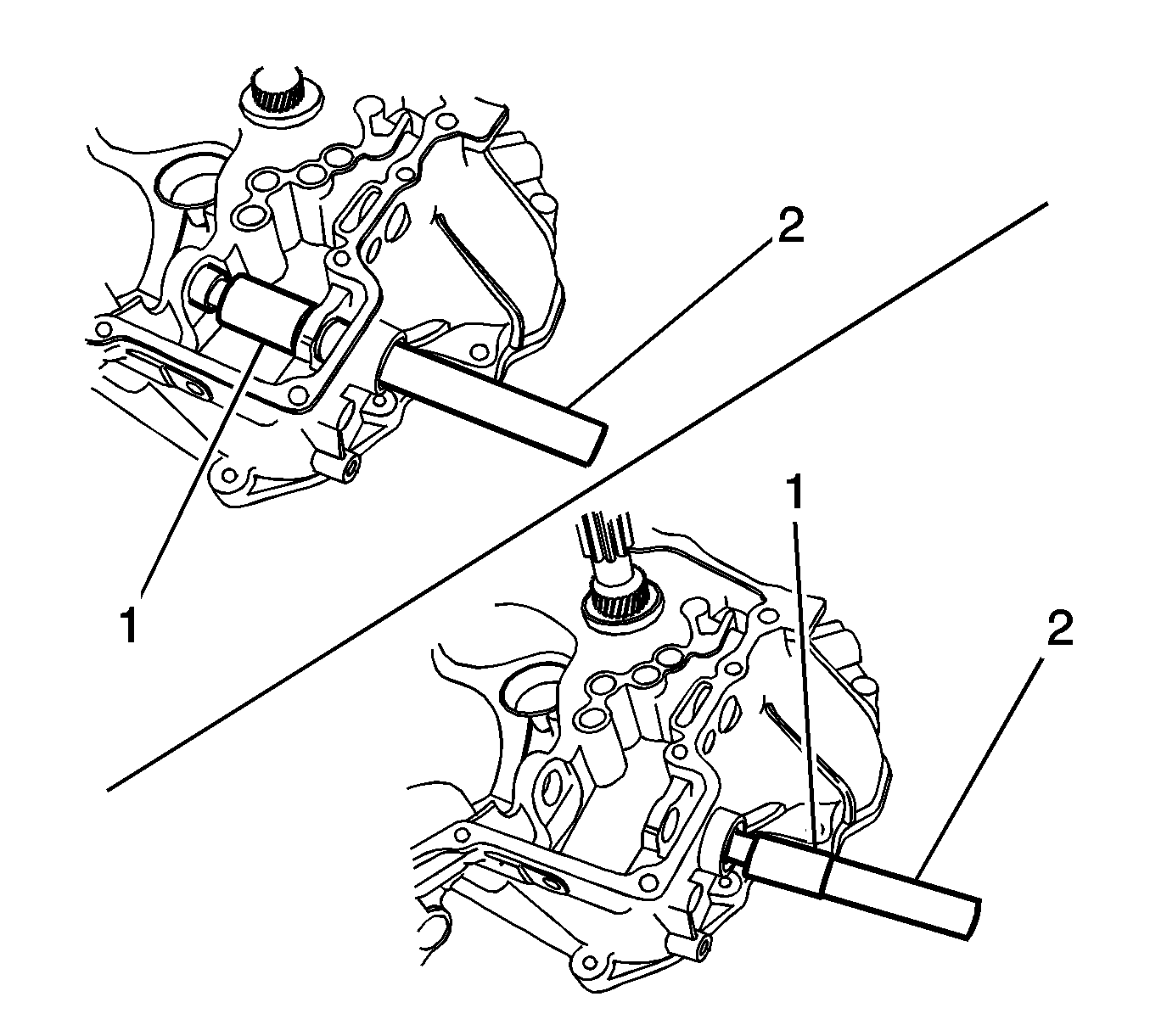 2
1
1
2