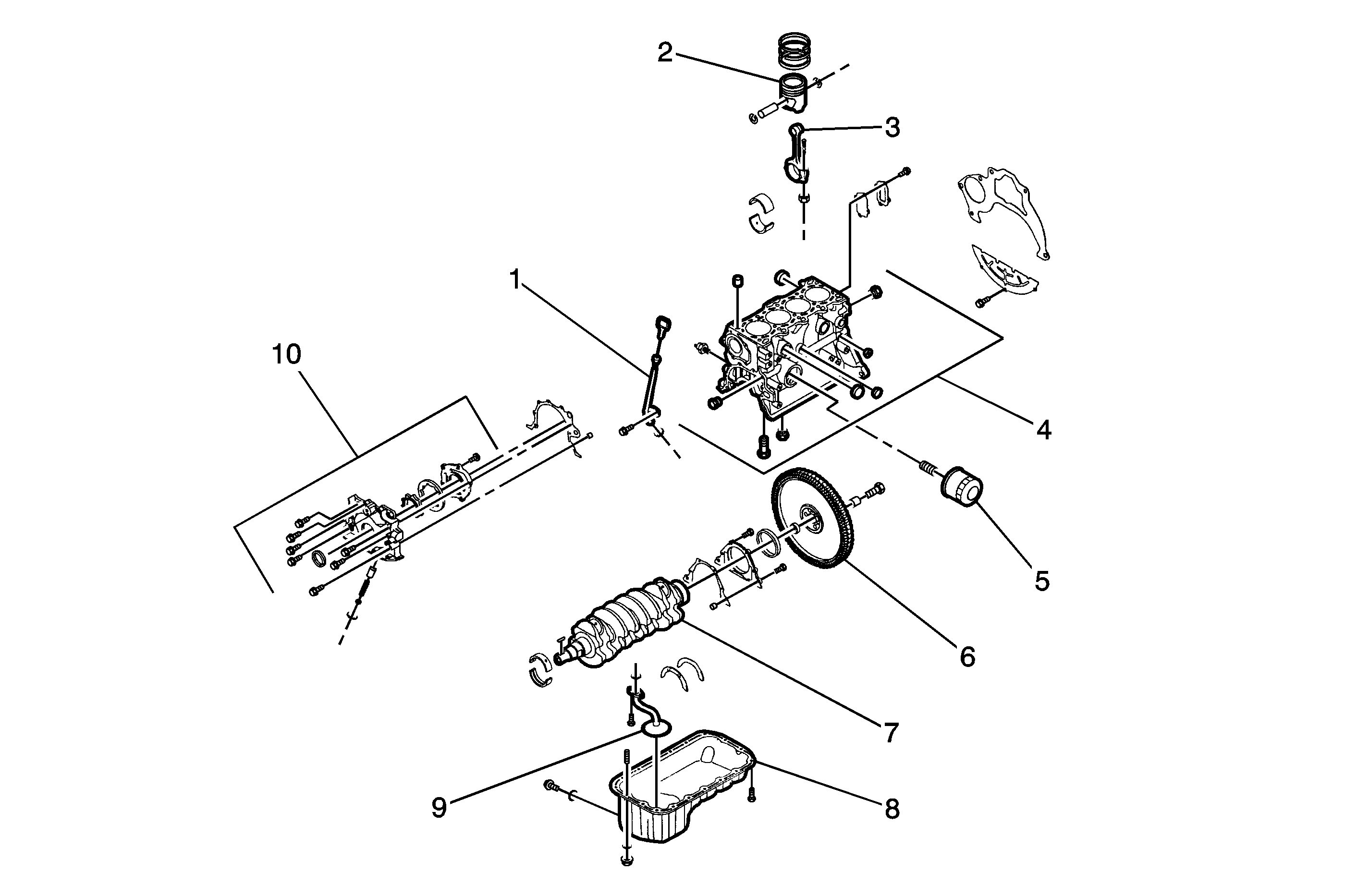 2
3
1
10
4
5
6
7
9
8