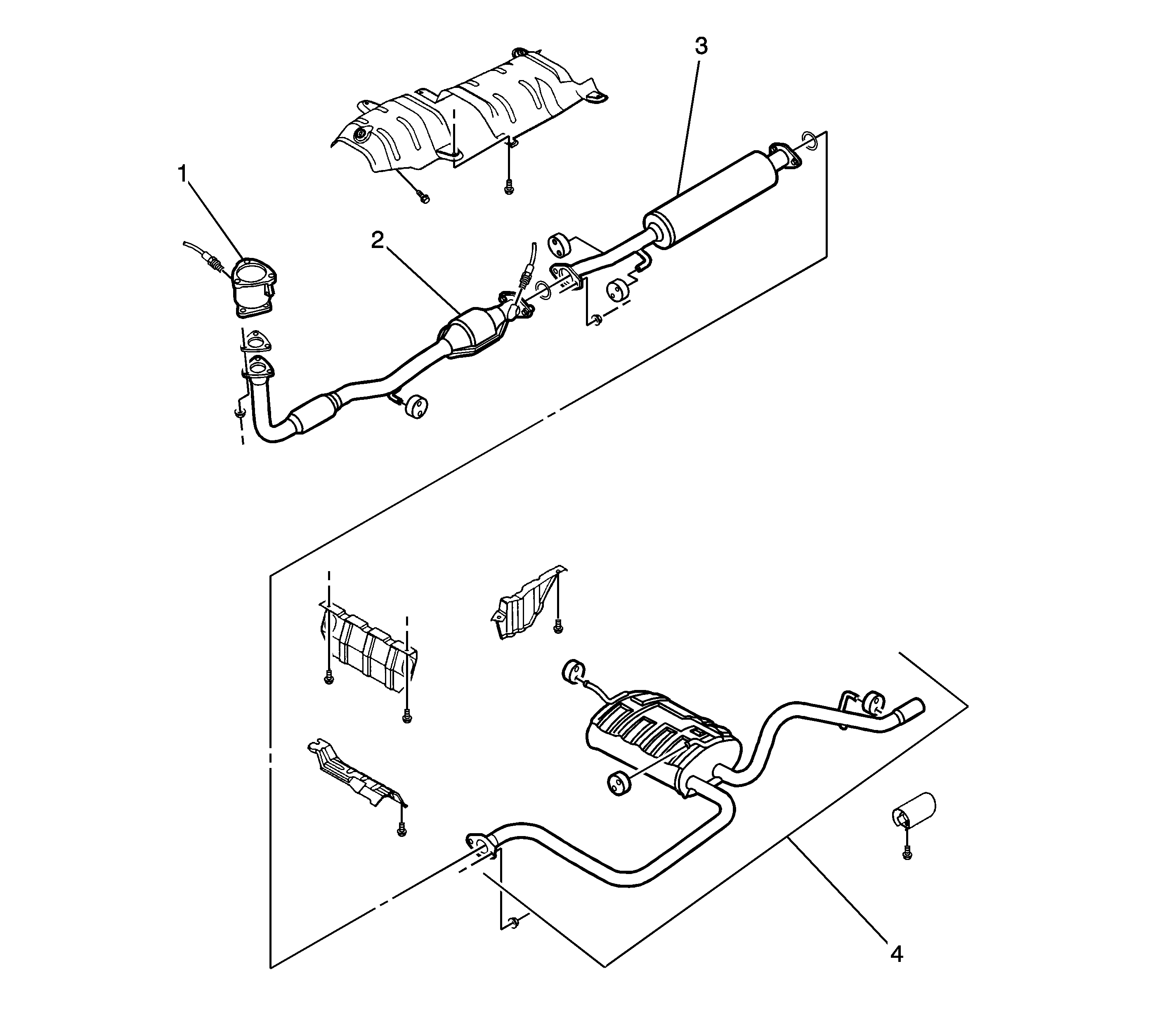 3
1
2
4