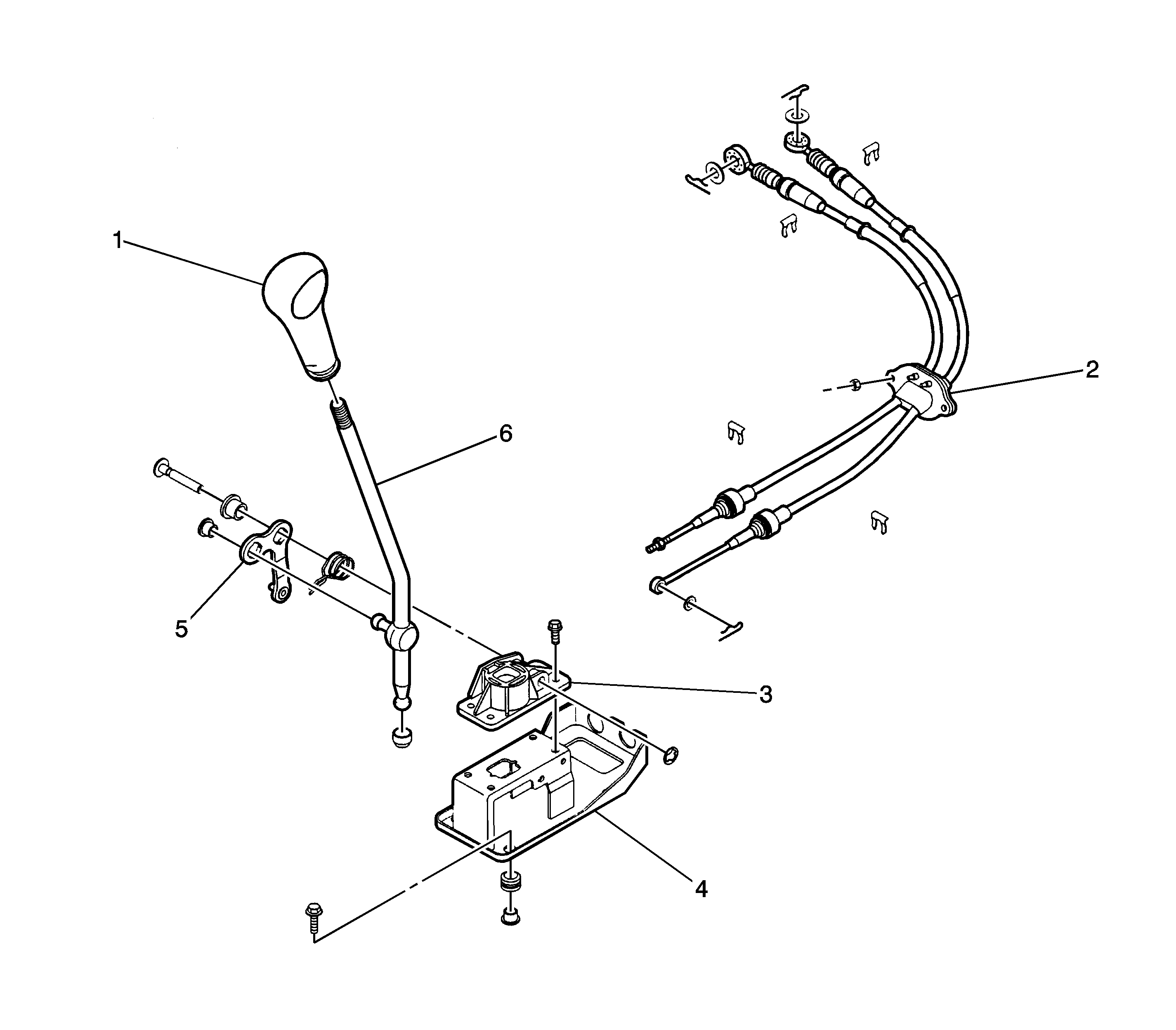 1
2
6
5
3
4