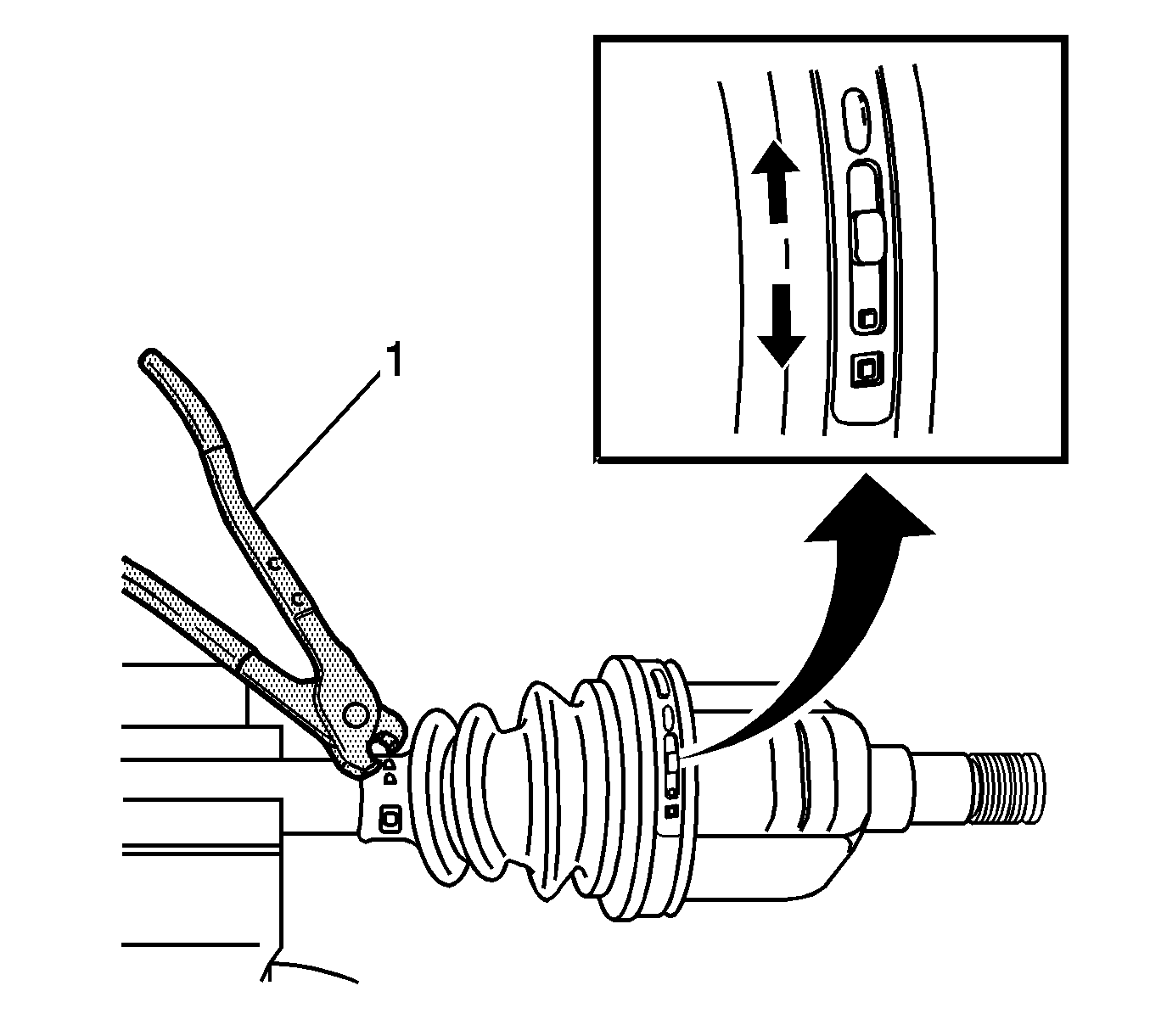 1