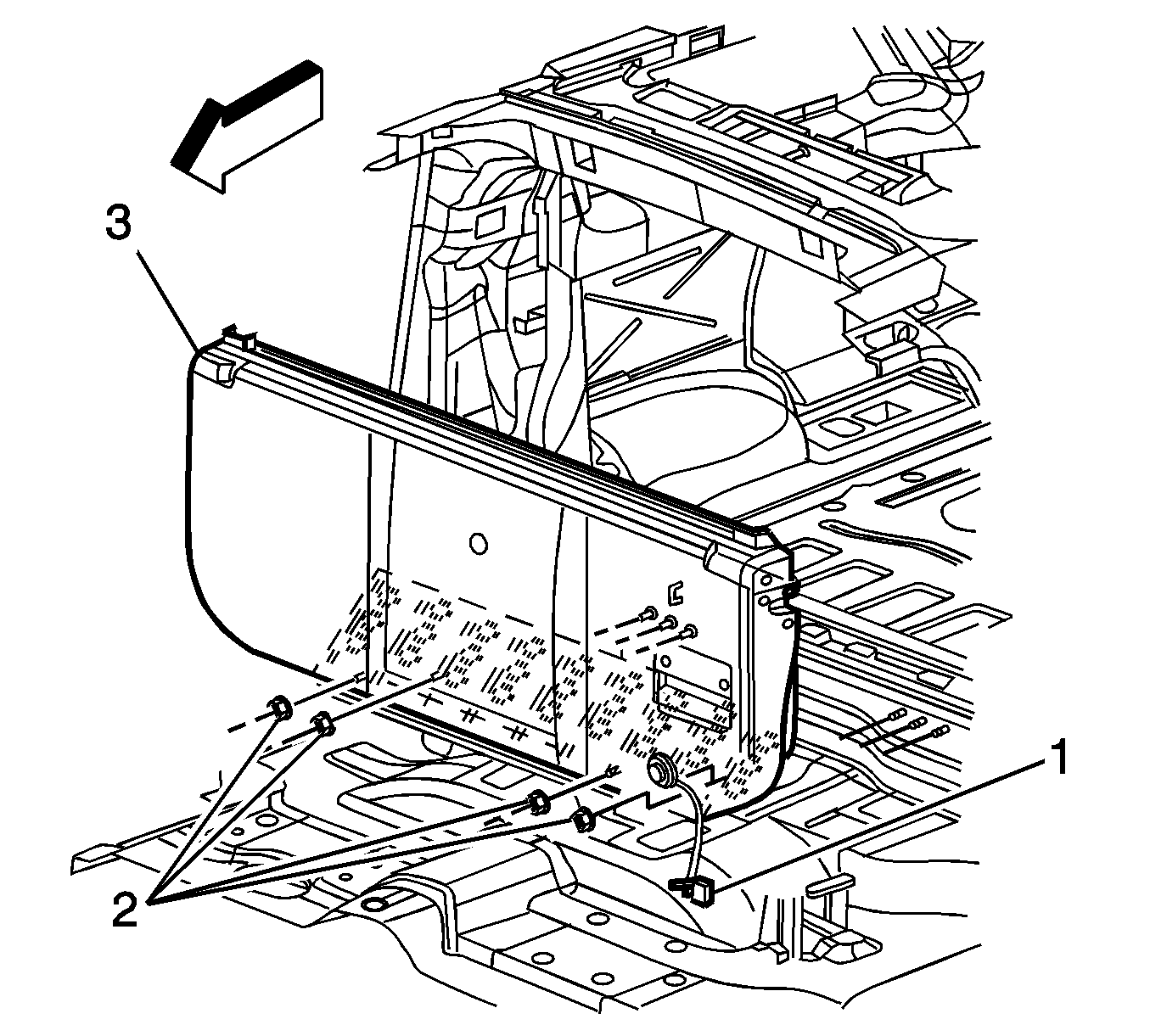 3
1
2