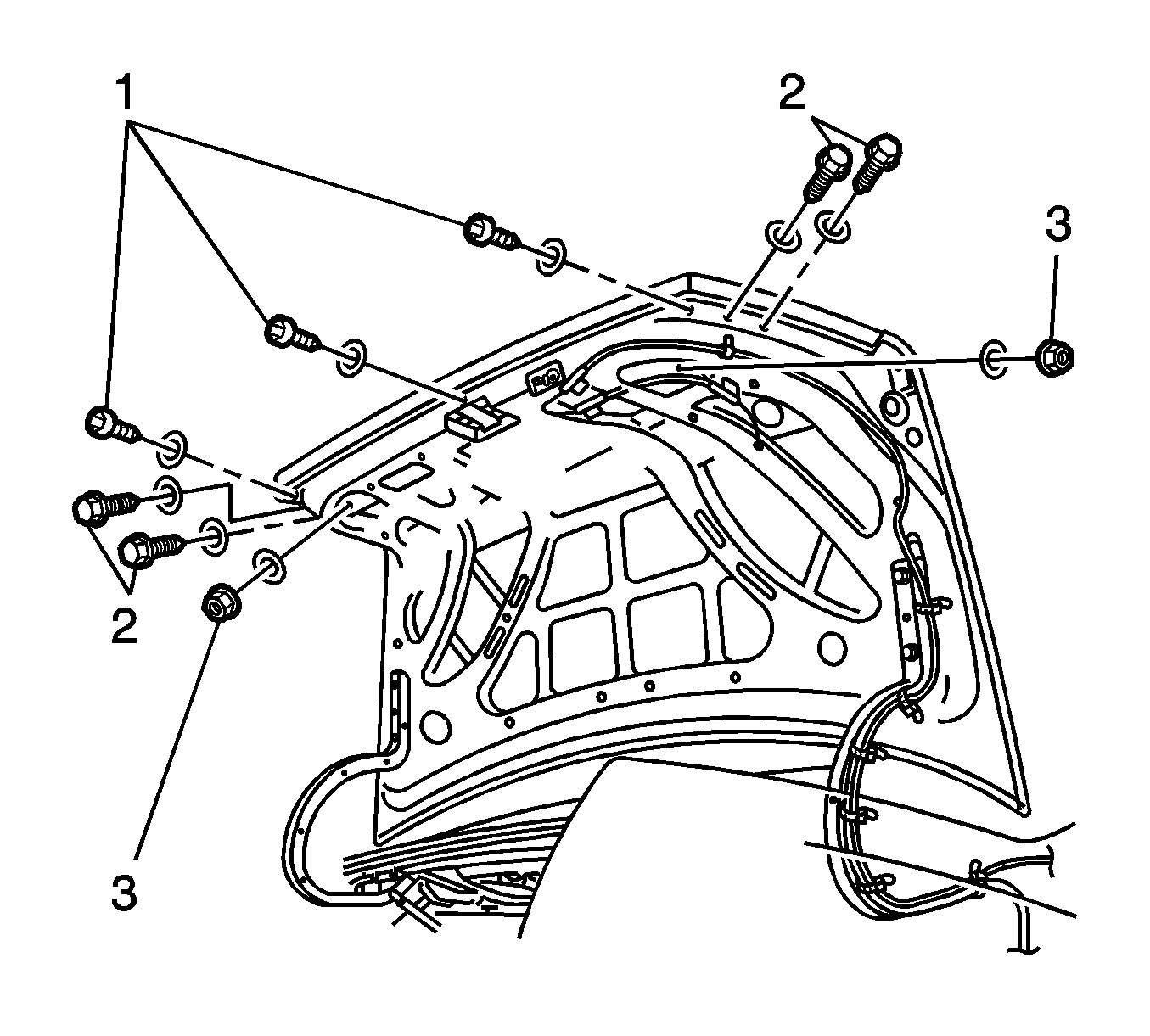 1
2
3
2
3