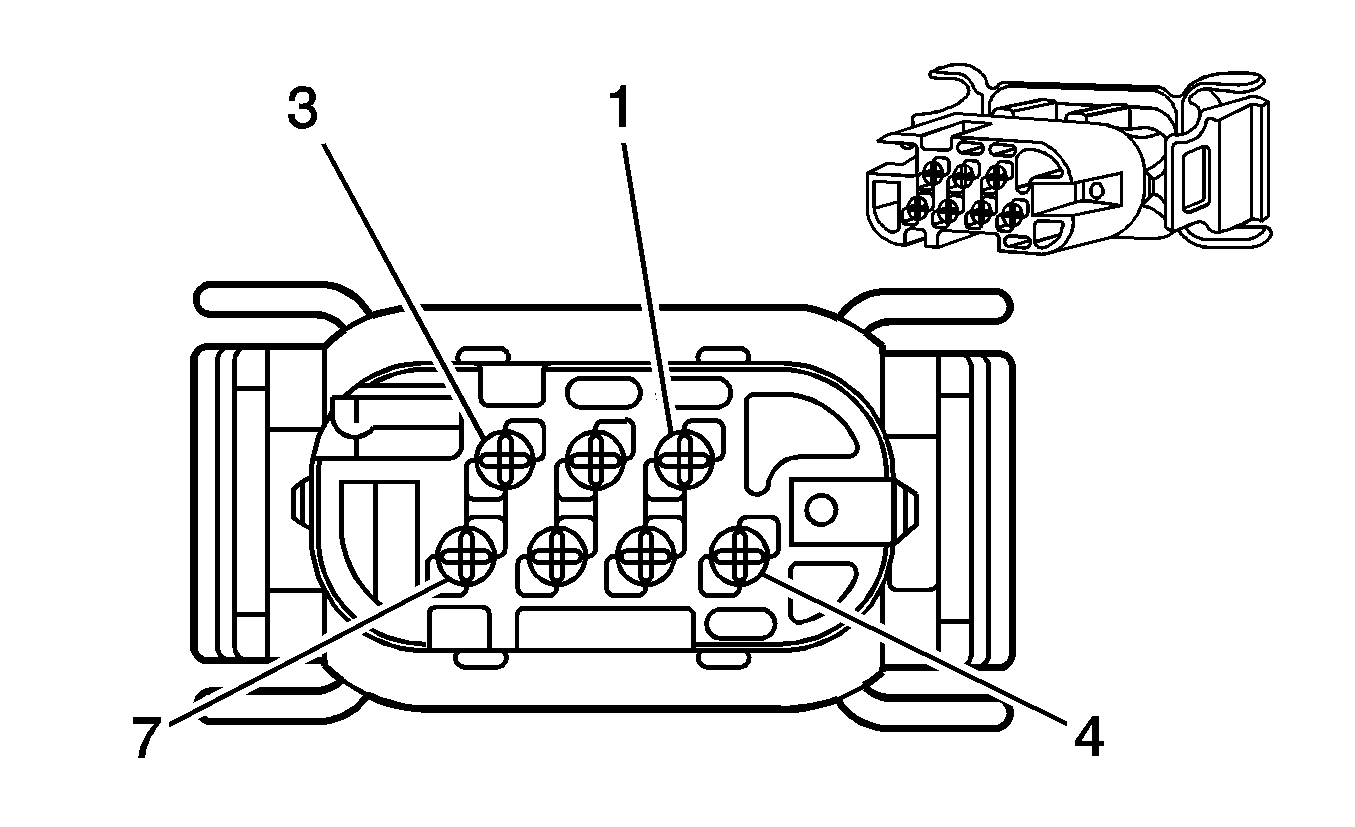 3
1
7
4