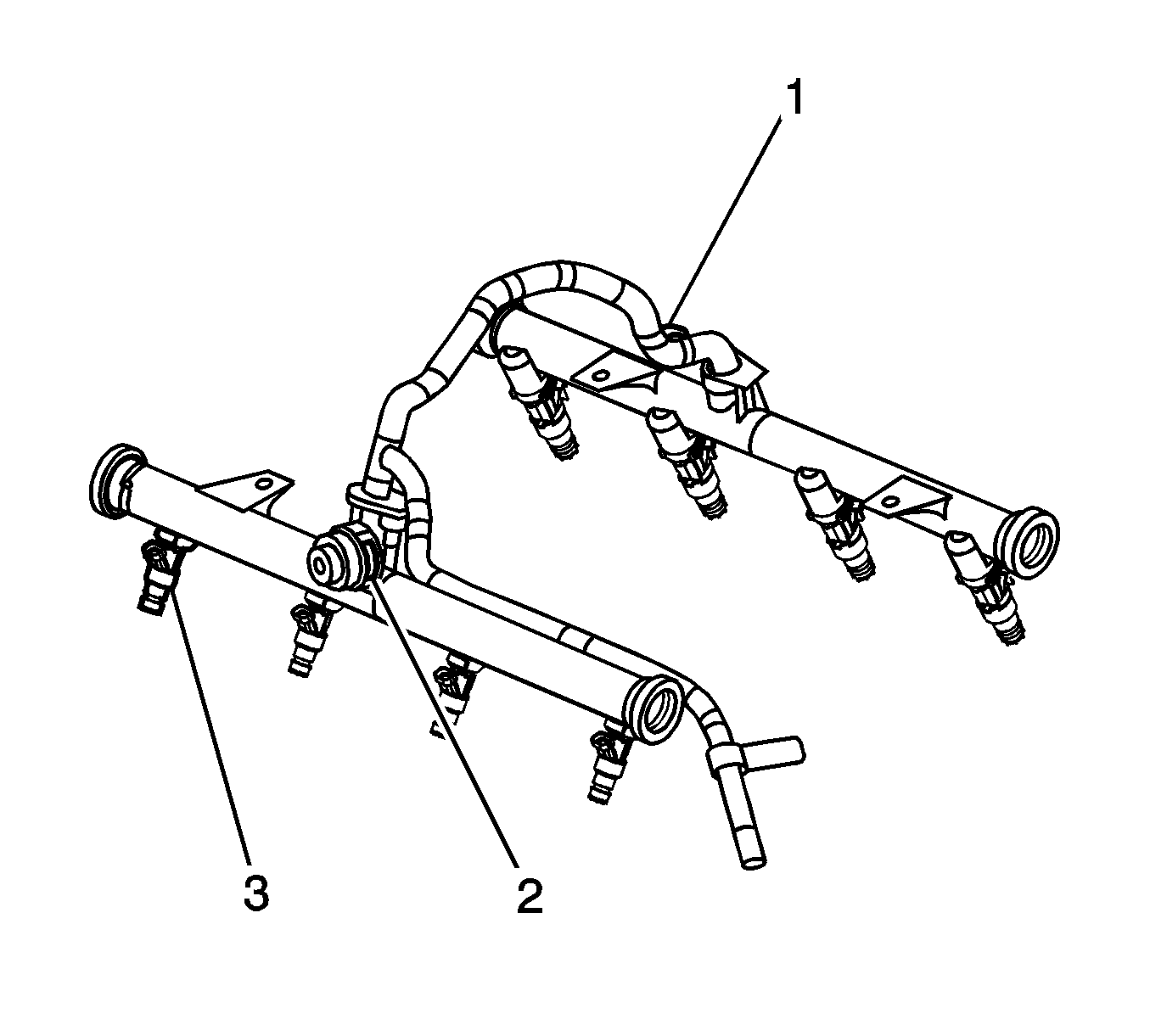 1

3

2