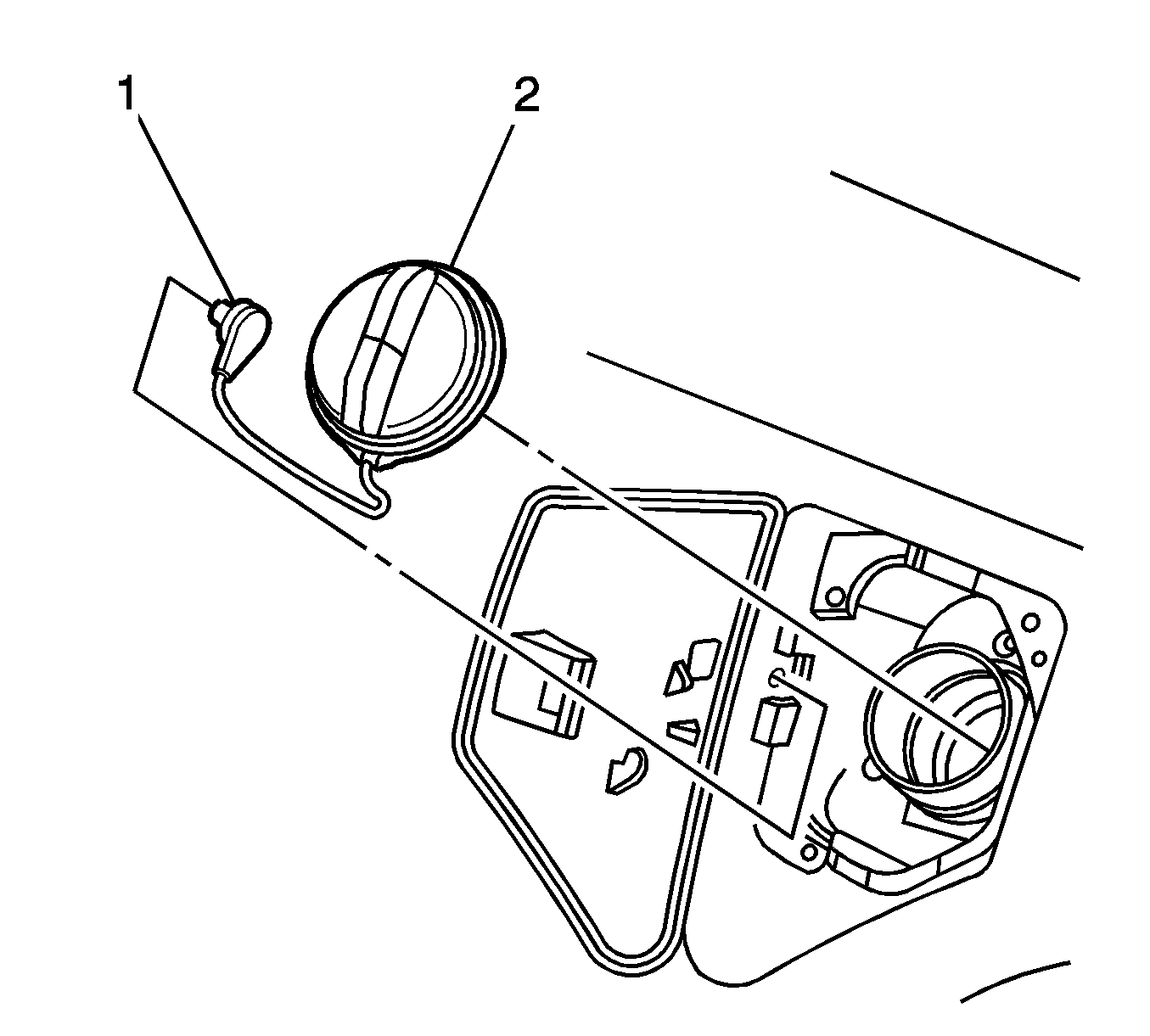 1
2